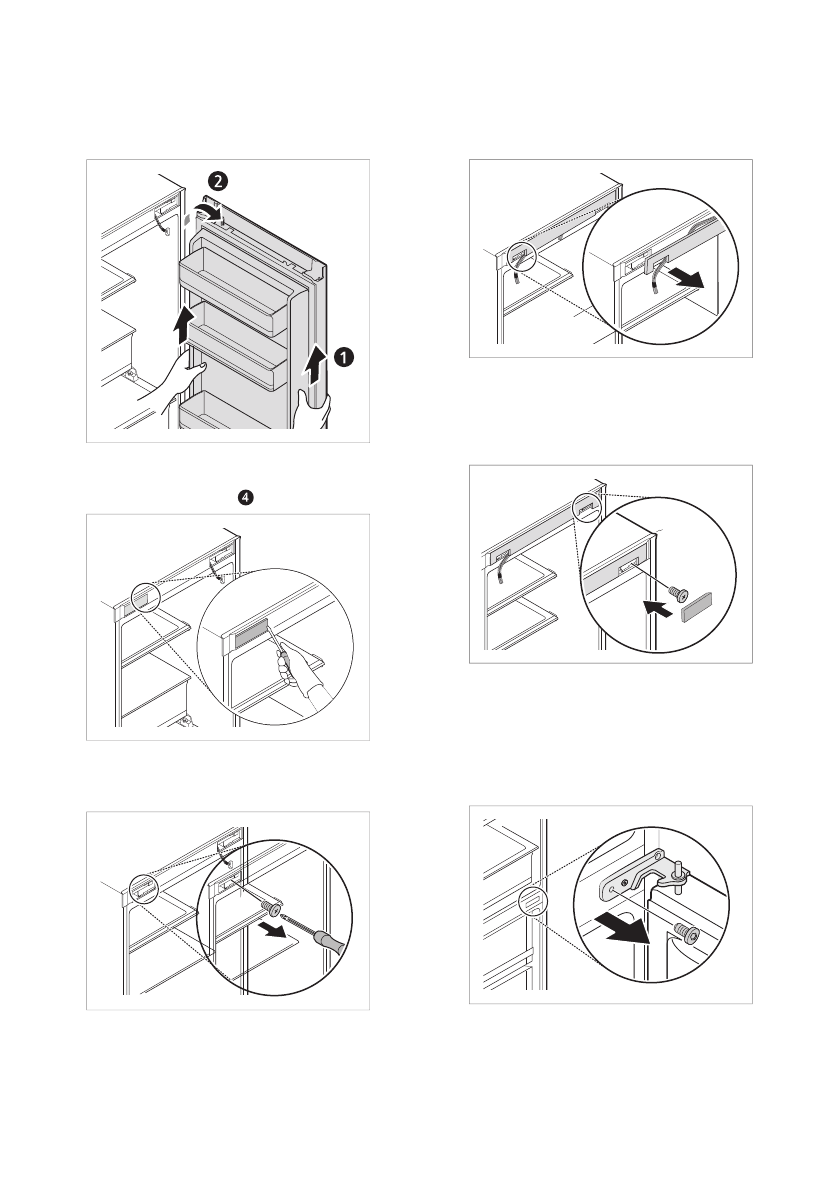 2

1

4