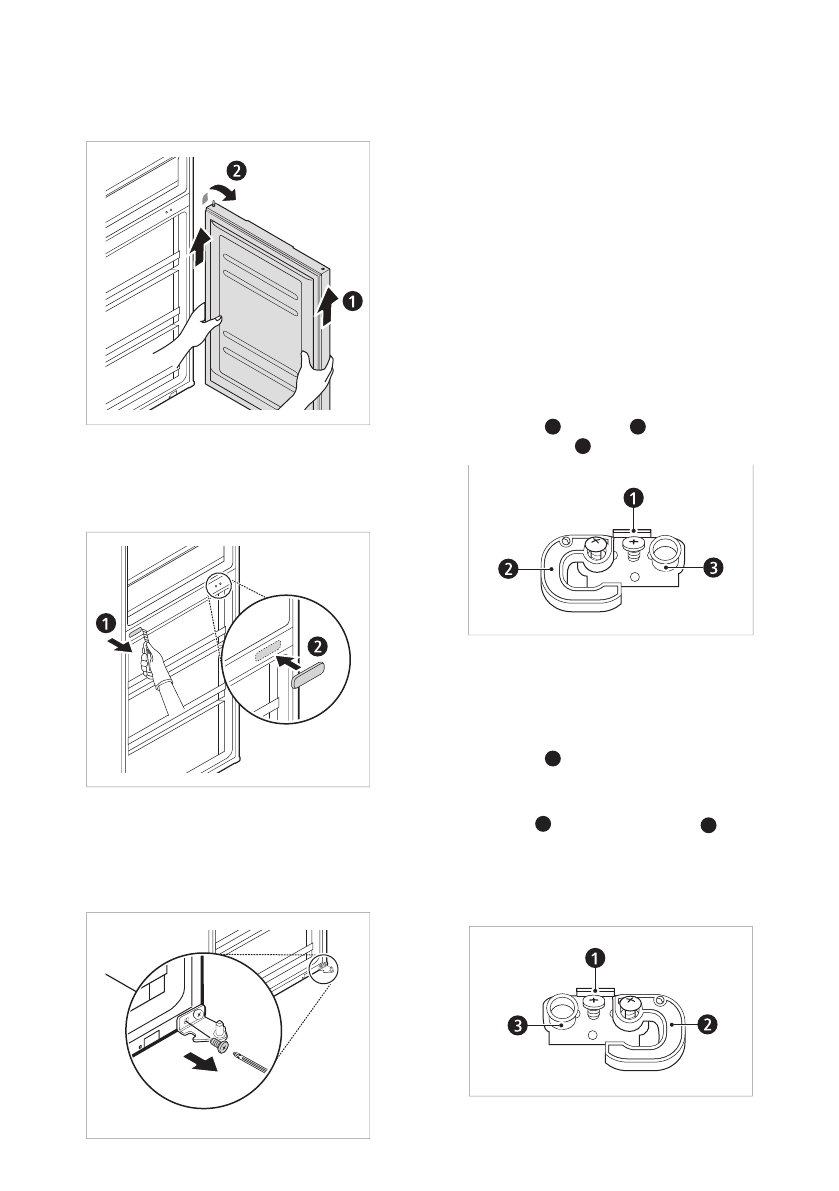 2

1

1

2

1

2

3

1

3

2