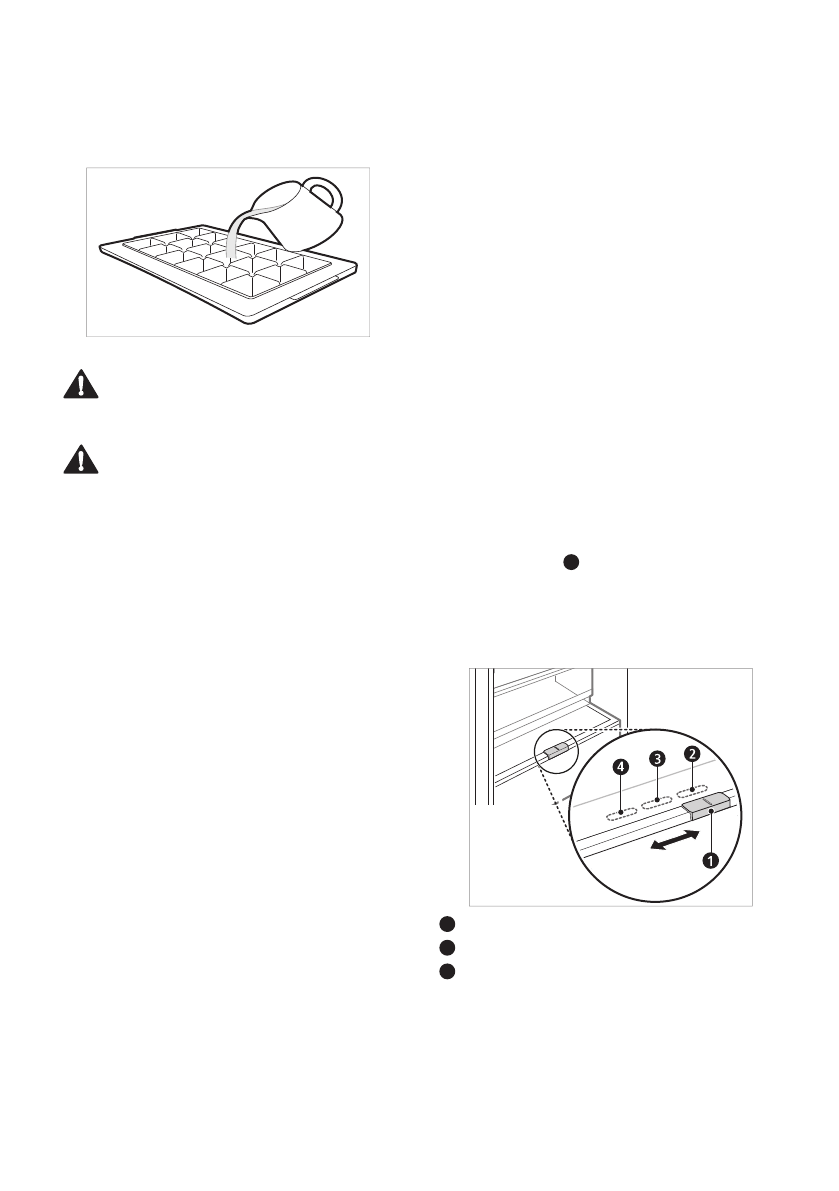 4

3

2

1