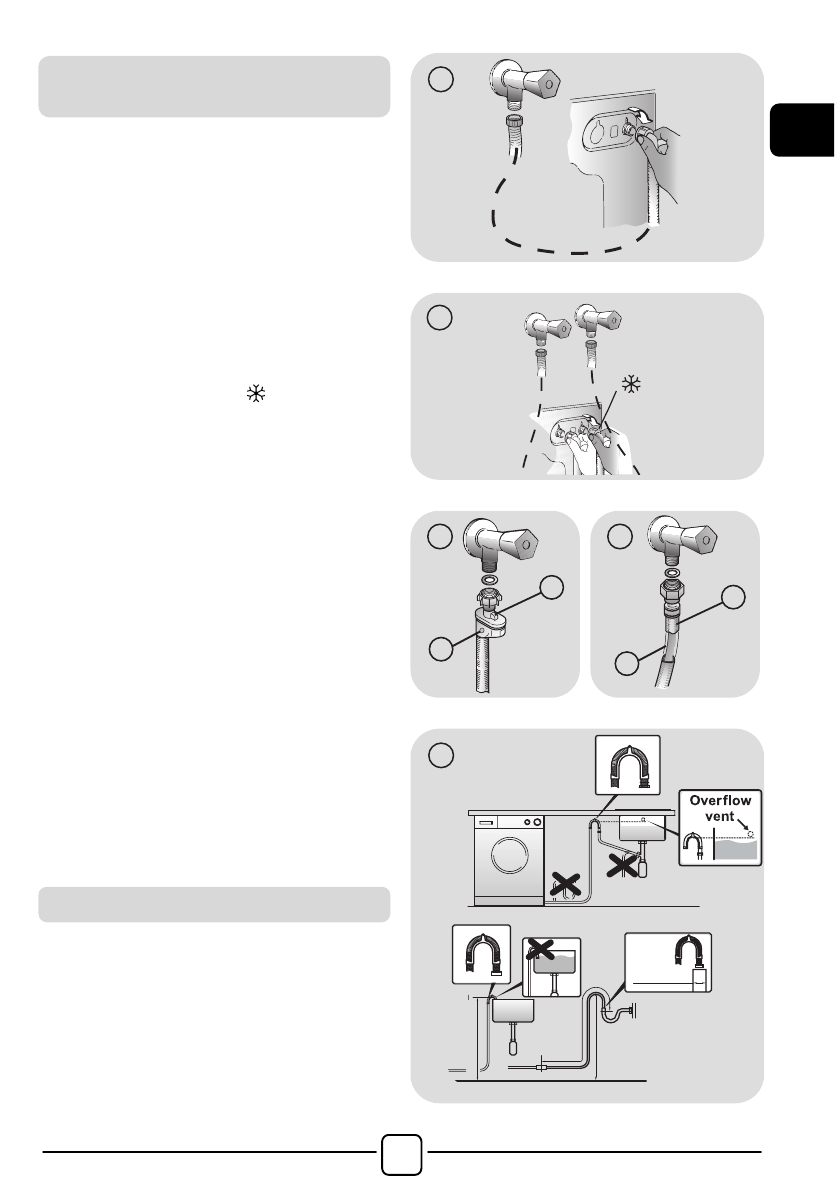 Overflow vent