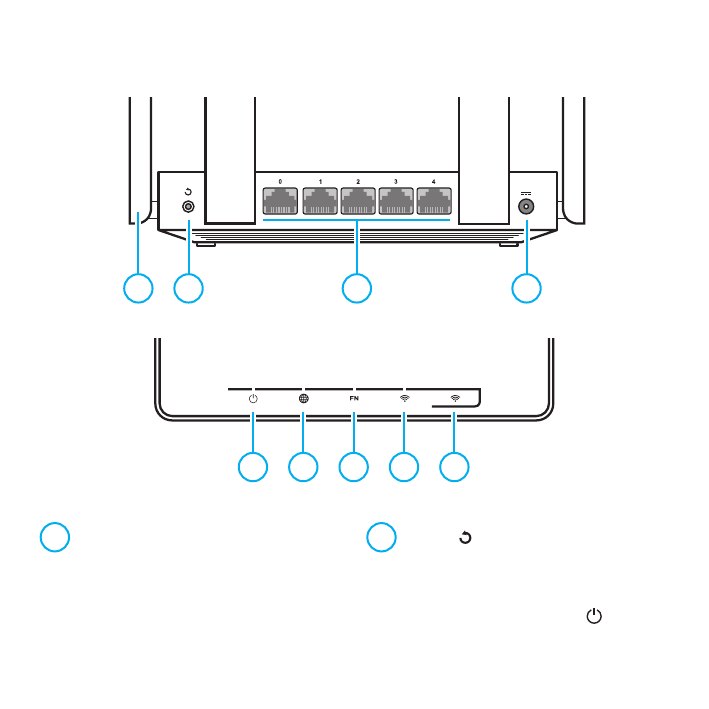 0 1 2 3 4

FN