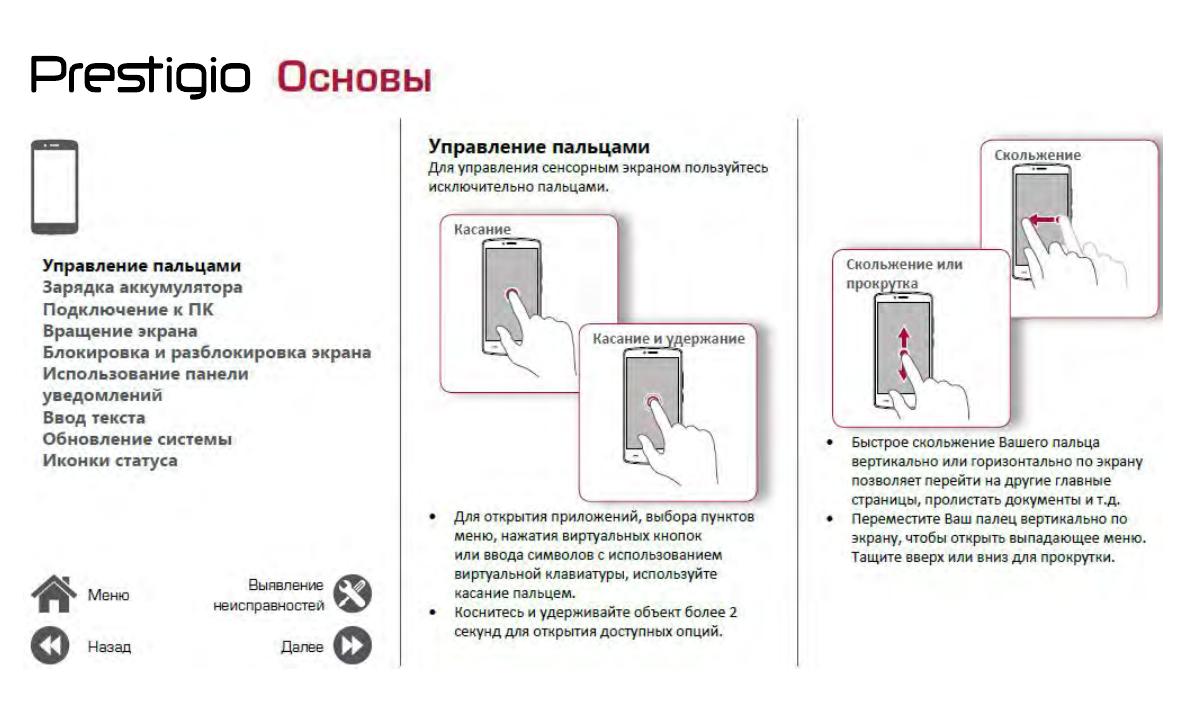 Prestigio Основы

Управление пальцами
Зарядка аккумулятора
Подключение к ПК
Вращение экрана
Блокировка и разблокировка экрана
Использование панели уведомлений
Ввод текста
Обновление системы
Иконки статуса

Меню
Выявление неисправностей
Назад
Далее

Управление пальцами
Для управления сенсорным экраном пользуйтесь исключительно пальцами.

Касание

Касание и удержание

• Для открытия приложений, выбора пунктов меню, нажатия виртуальных кнопок или ввода символов с использованием виртуальной клавиатуры, используйте касание пальцем.
• Коснитесь и удерживайте объект более 2 секунд для открытия доступных опций.

Скольжение

Скольжение или прокрутка

• Быстрое скольжение Вашего пальца вертикально или горизонтально по экрану позволяет перейти на другие главные страницы, пролистать документы и т.д.
• Переместите Ваш палец вертикально по экрану, чтобы открыть выпадающее меню. Тащите вверх или вниз для прокрутки.