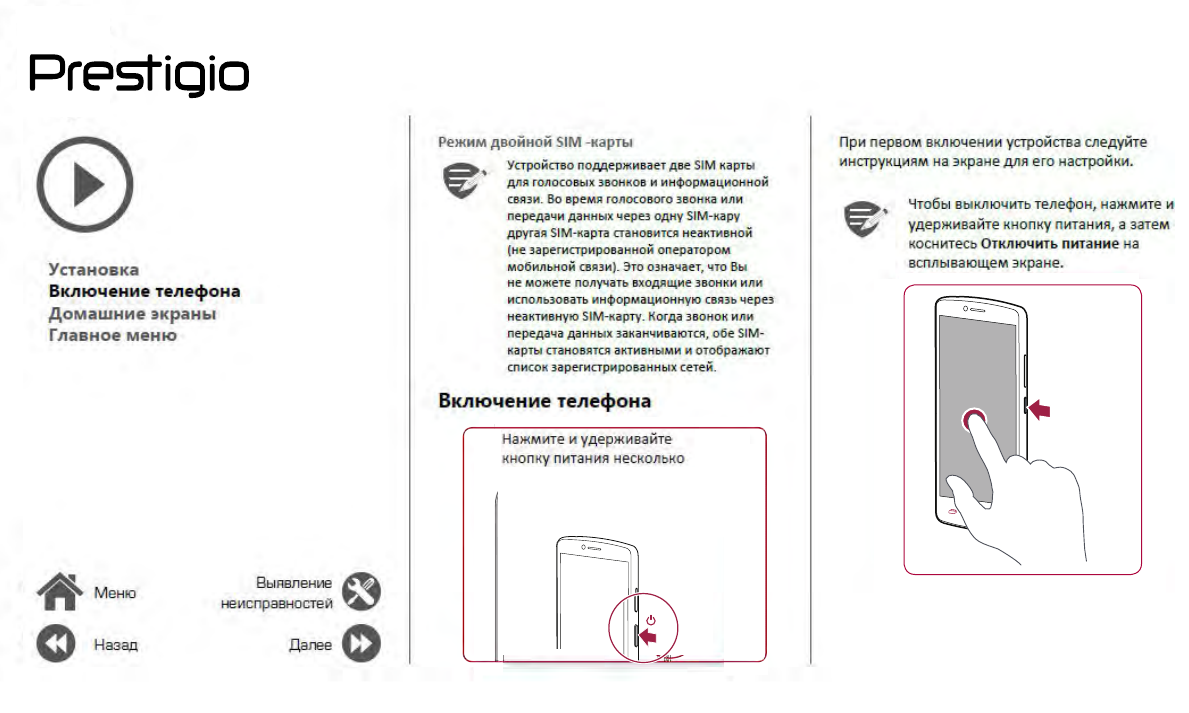 Prestigio

Установка
Включение телефона
Домашние экраны
Главное меню

Меню

Выявление неисправностей

Назад

Далее

Режим двойной SIM -карты

Устройство поддерживает две SIM карты для голосовых звонков и информационной связи. Во время голосового звонка или передачи данных через одну SIM-кару другая SIM-карта становится неактивной (не зарегистрированной оператором мобильной связи). Это означает, что Вы не можете получать входящие звонки или использовать информационную связь через неактивную SIM-карту. Когда звонок или передача данных заканчиваются, обе SIM-карты становятся активными и отображают список зарегистрированных сетей.

Включение телефона

Нажмите и удерживайте кнопку питания несколько

При первом включении устройства следуйте инструкциям на экране для его настройки.

Чтобы выключить телефон, нажмите и удерживайте кнопку питания, а затем коснитесь Отключить питание на всплывающем экране.