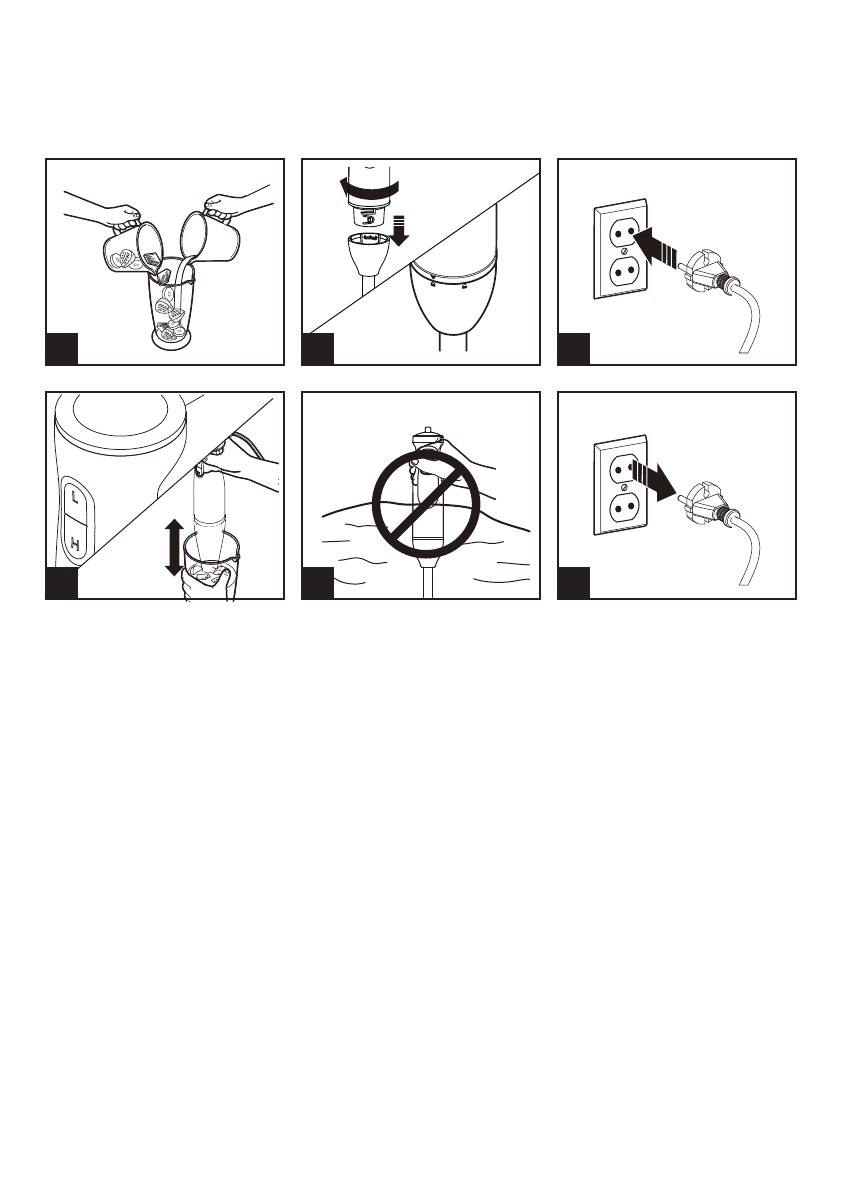 L

H