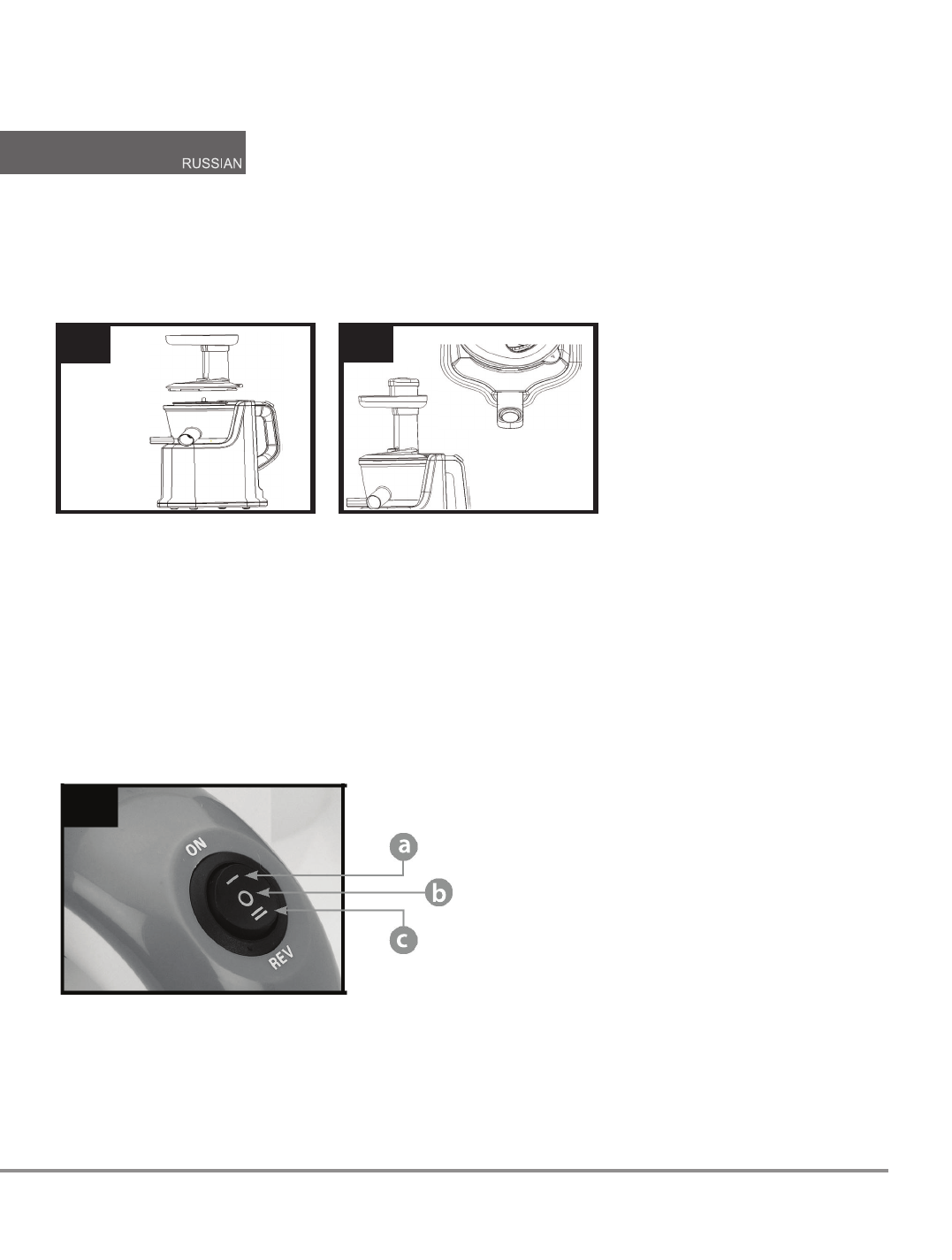 RUSSIAN

ON

I

O

II

REV

a

b

c