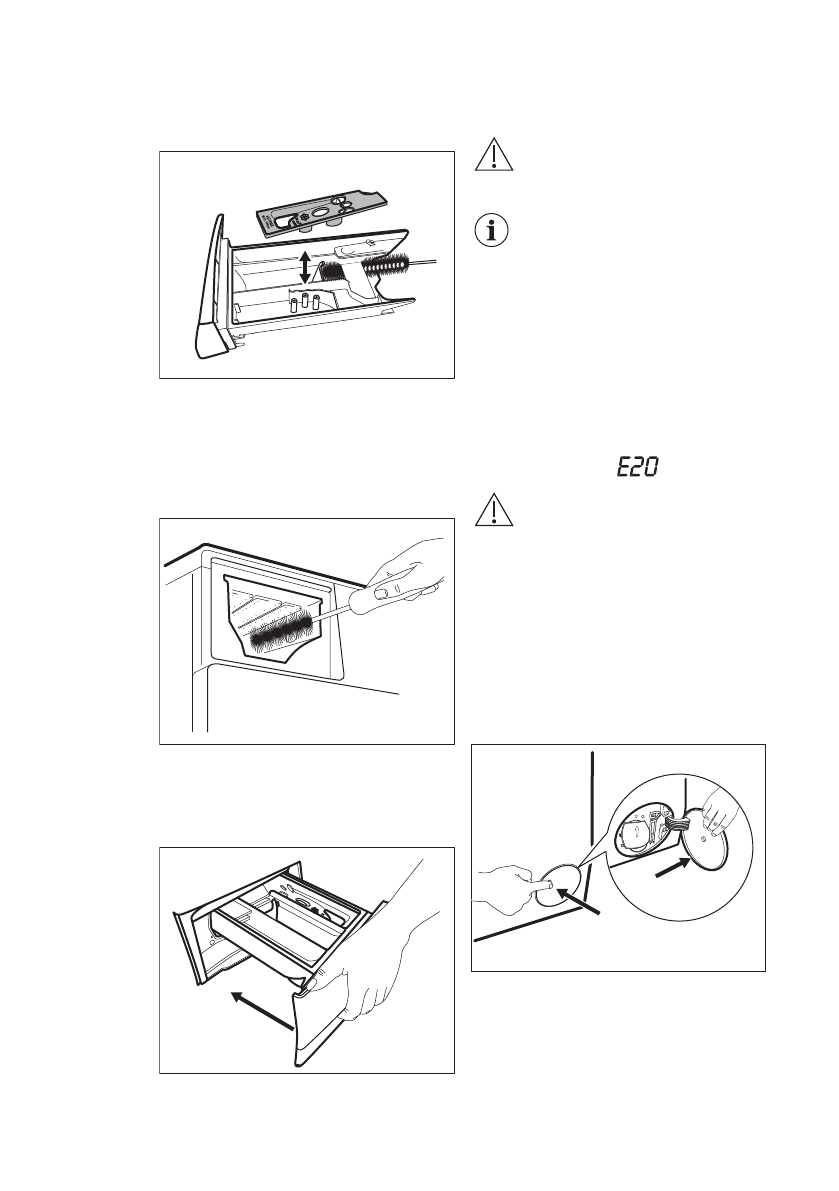 E20