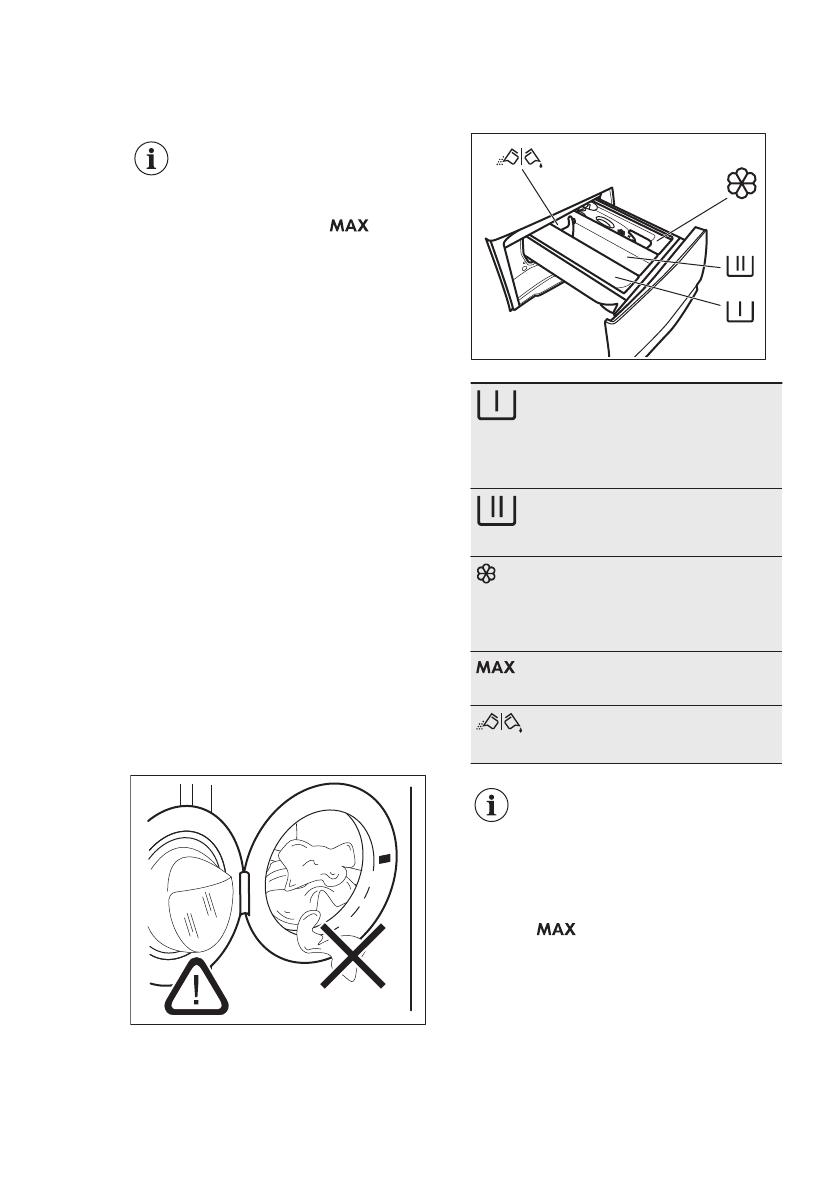 MAX

MAX

MAX