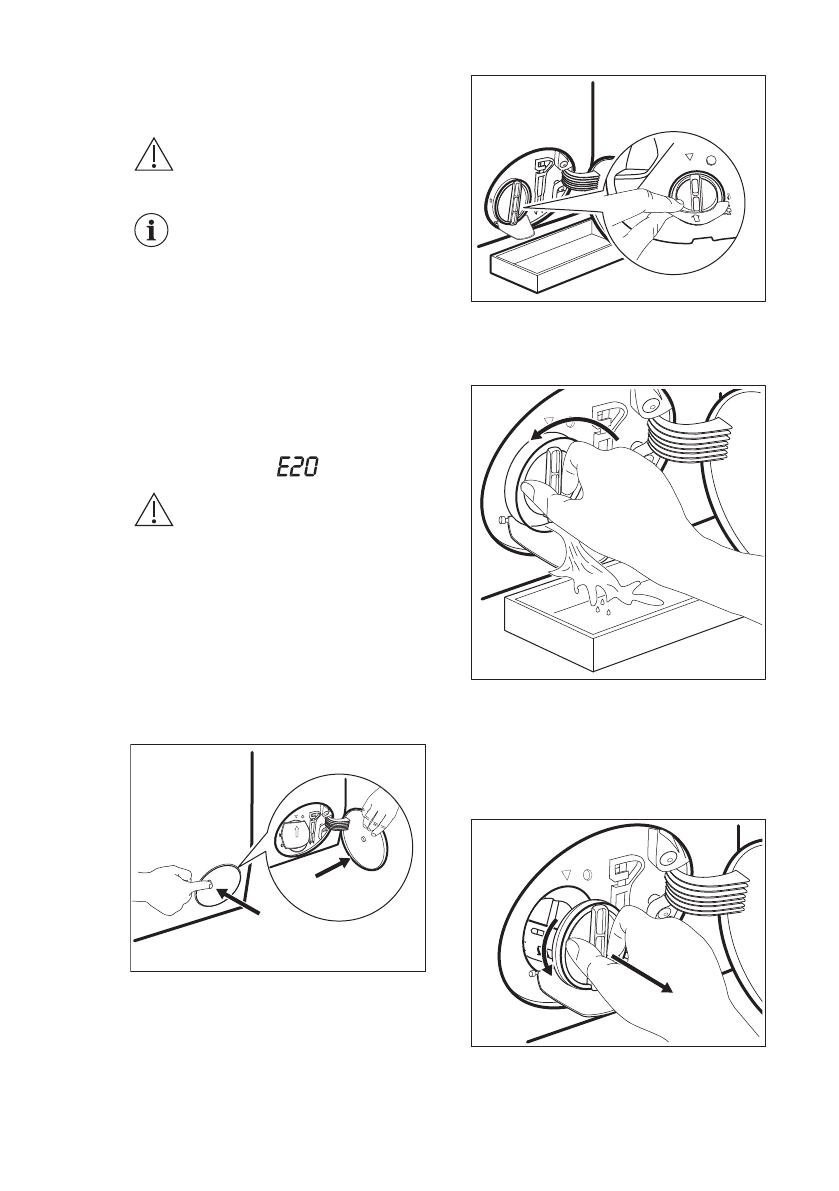 E20