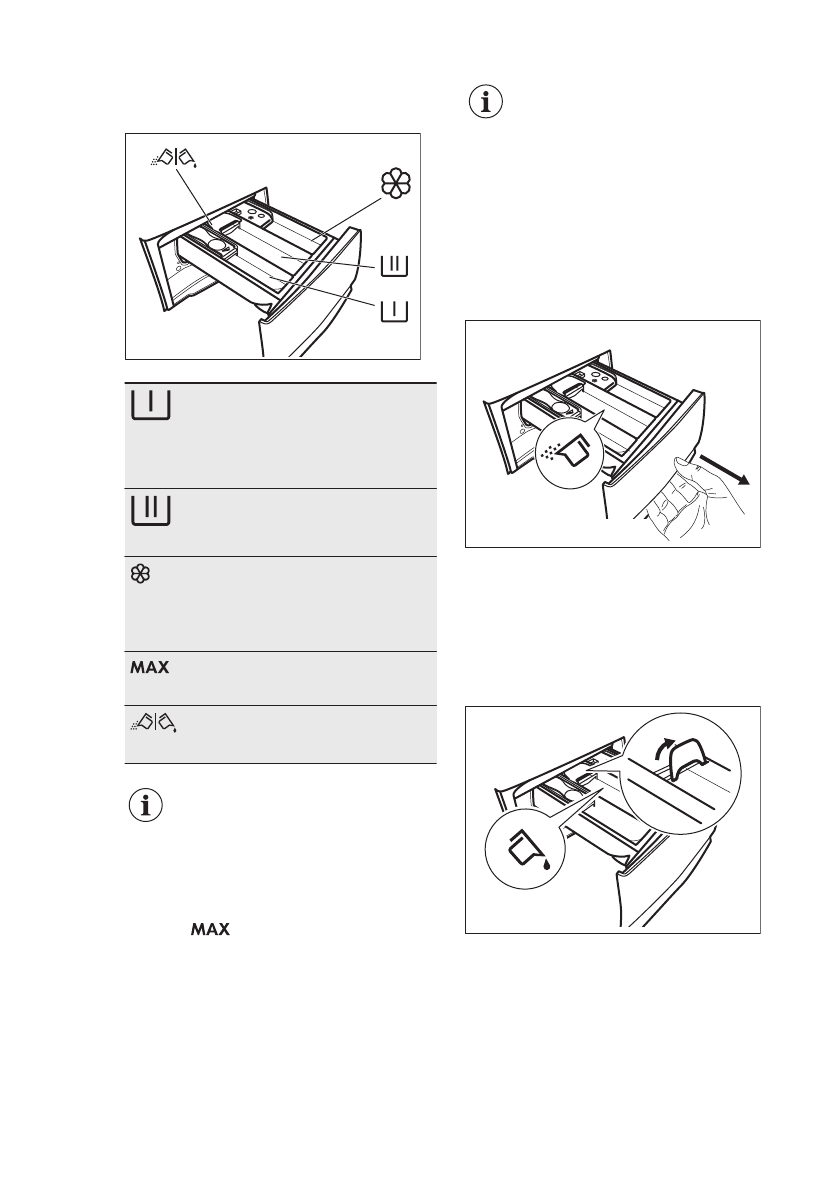 MAX

MAX