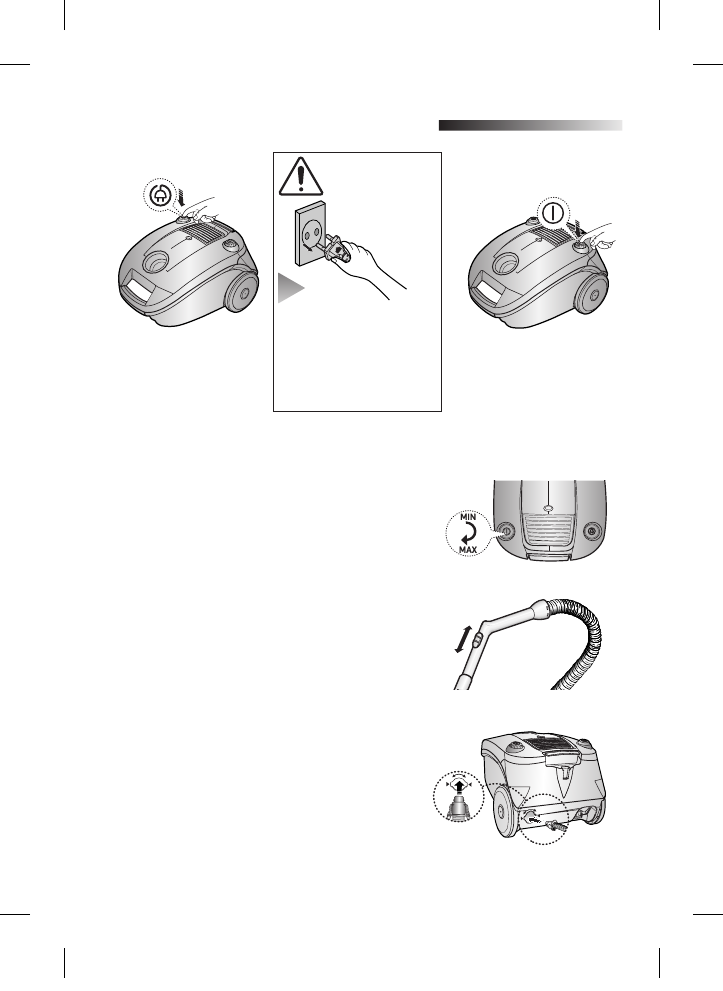 MIN
MAX