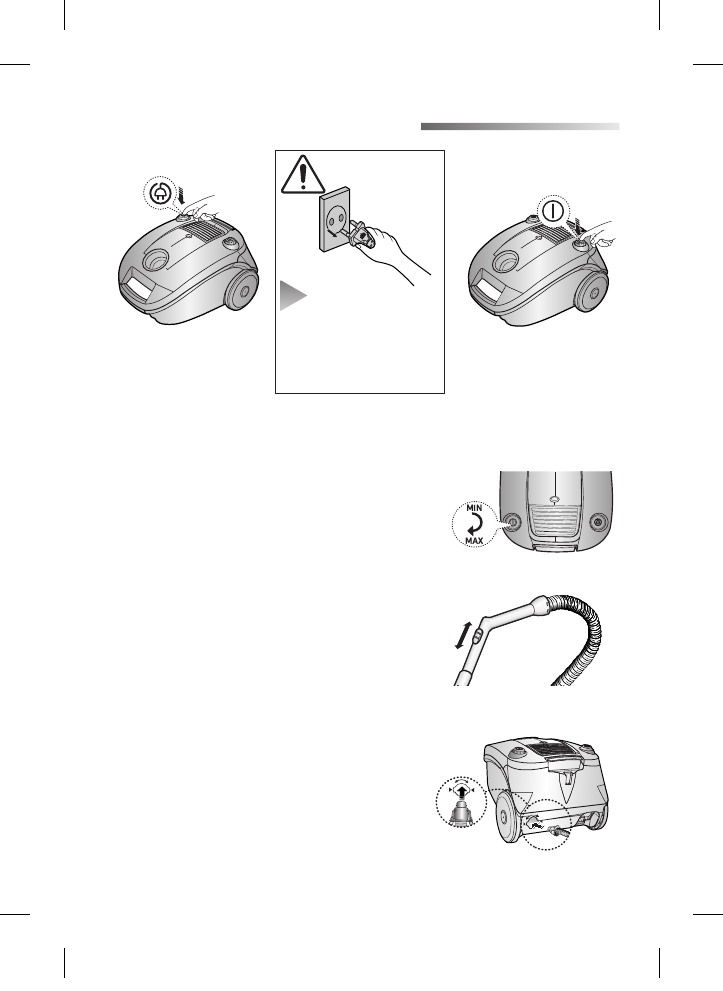 MIN
MAX