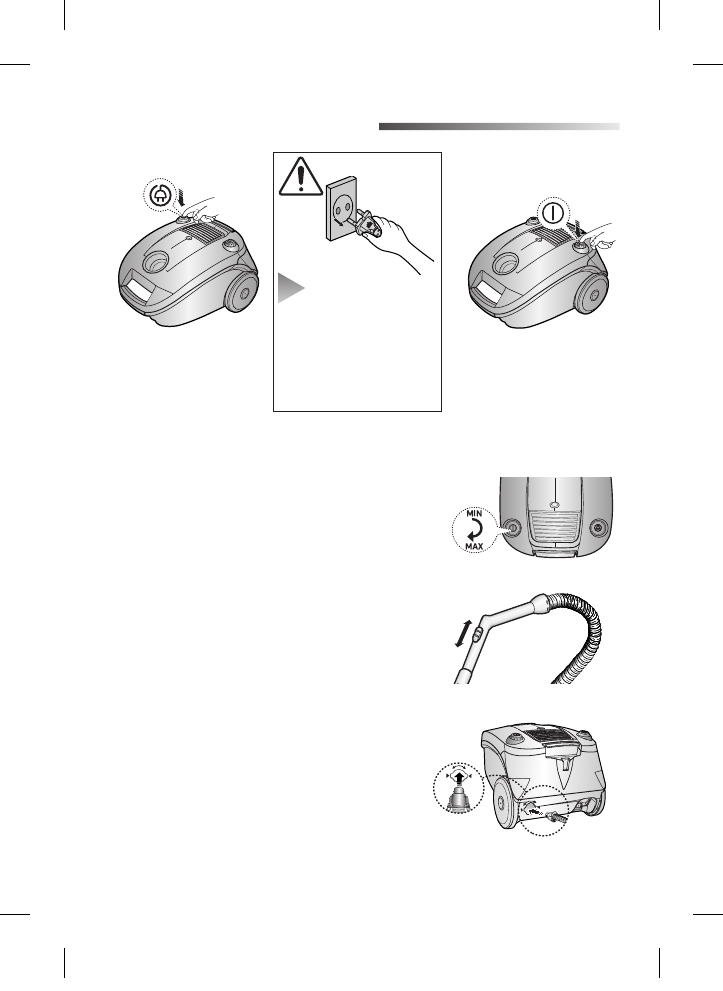 MIN
MAX