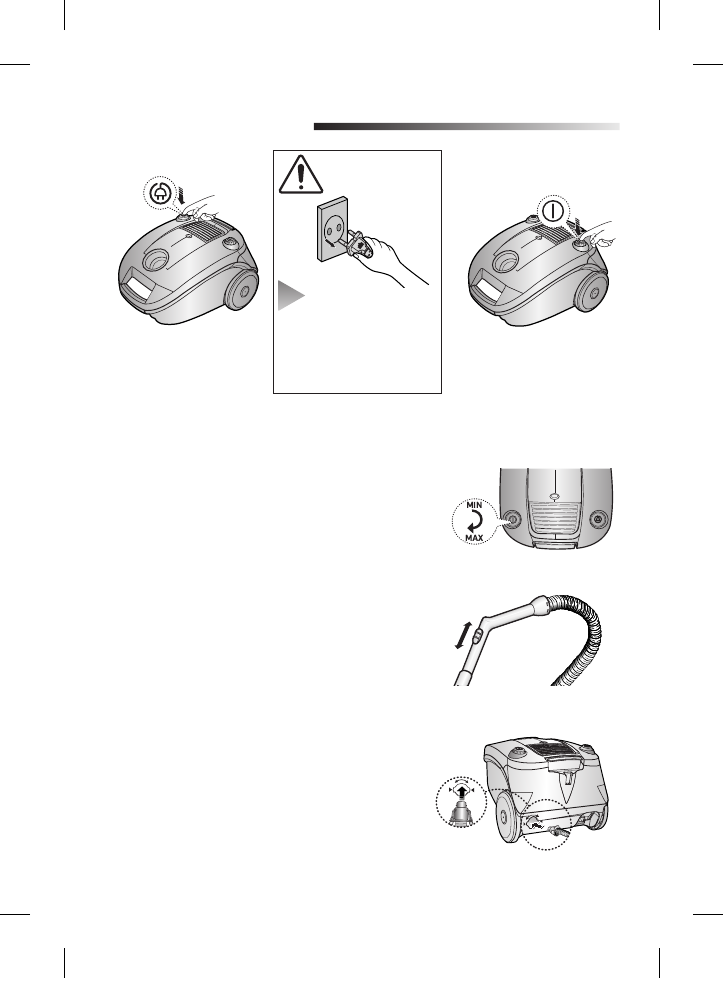 MIN
MAX