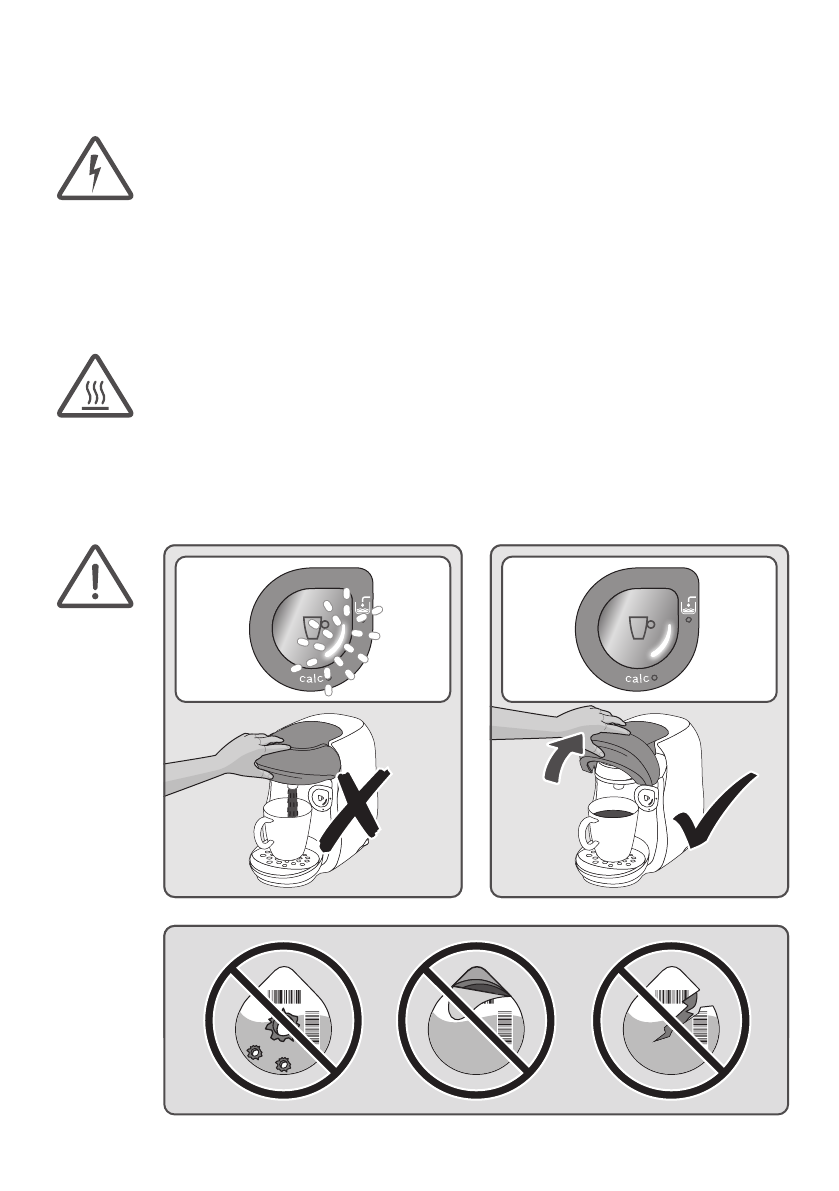 calc

calc