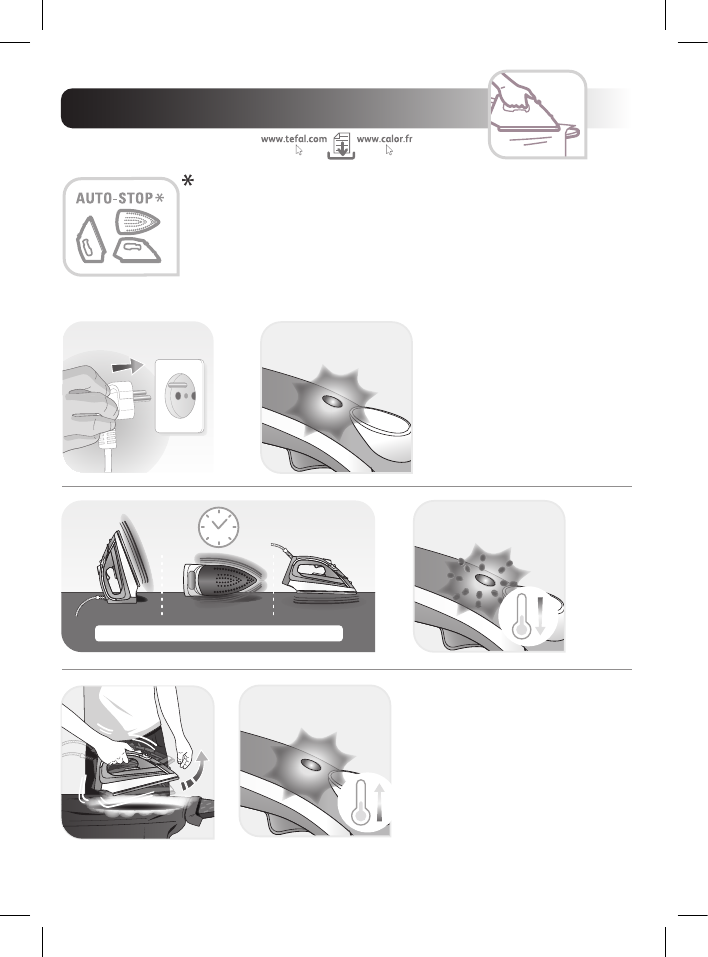 www.tefal.com www.calor.fr

*

AUTO-STOP*