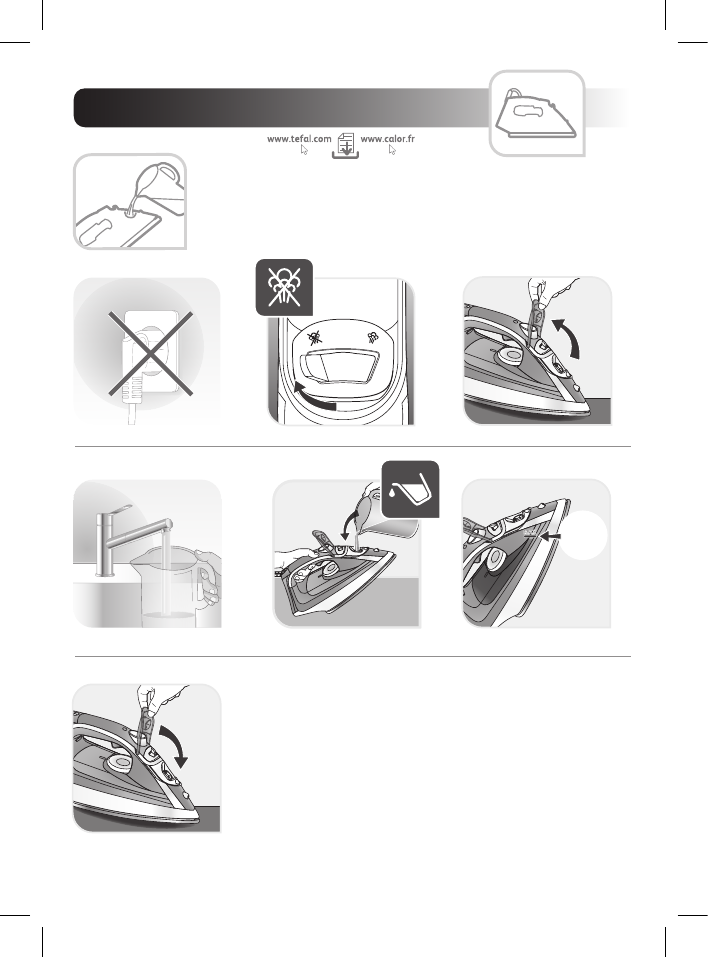 www.tefal.com www.calor.fr