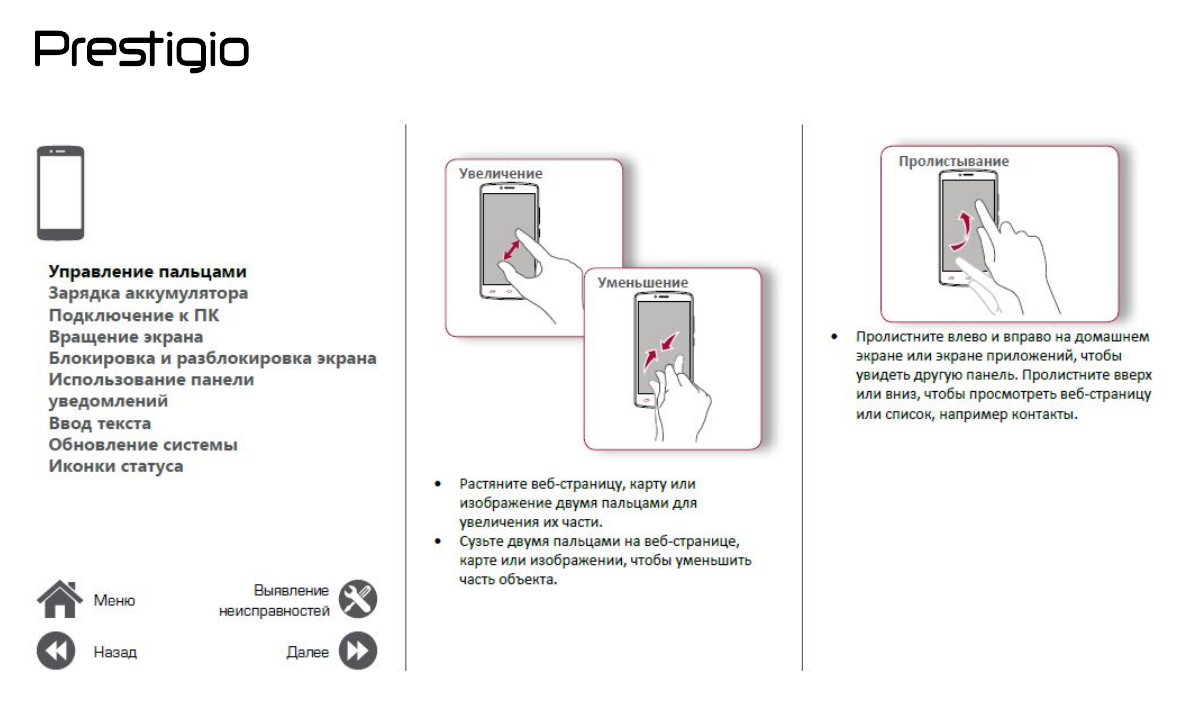 Prestigio

Управление пальцами
Зарядка аккумулятора
Подключение к ПК
Вращение экрана
Блокировка и разблокировка экрана
Использование панели уведомлений
Ввод текста
Обновление системы
Иконки статуса

Меню

Выявление неисправностей

Назад

Далее

Увеличение

Уменьшение

• Растяните веб-страницу, карту или изображение двумя пальцами для увеличения их части.
• Сузьте двумя пальцами на веб-странице, карте или изображении, чтобы уменьшить часть объекта.

Пролистывание

• Пролистните влево и вправо на домашнем экране или экране приложений, чтобы увидеть другую панель. Пролистните вверх или вниз, чтобы просмотреть веб-страницу или список, например контакты.