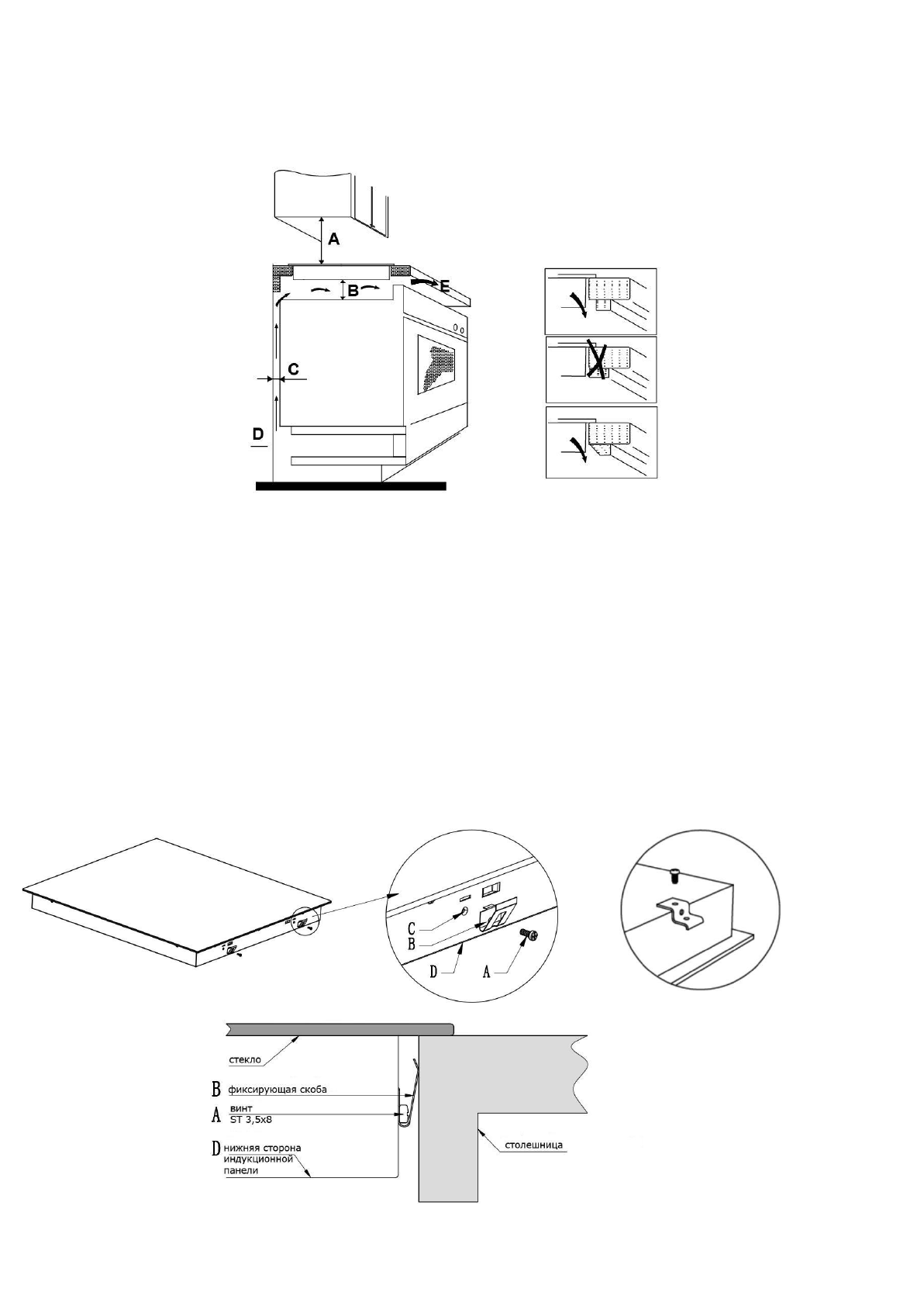 A
B
E
C
D

C
B
D
A

стекло
B фиксирующая скоба
A винт ST 3,5x8
D нижняя сторона индукционной панели
столешница