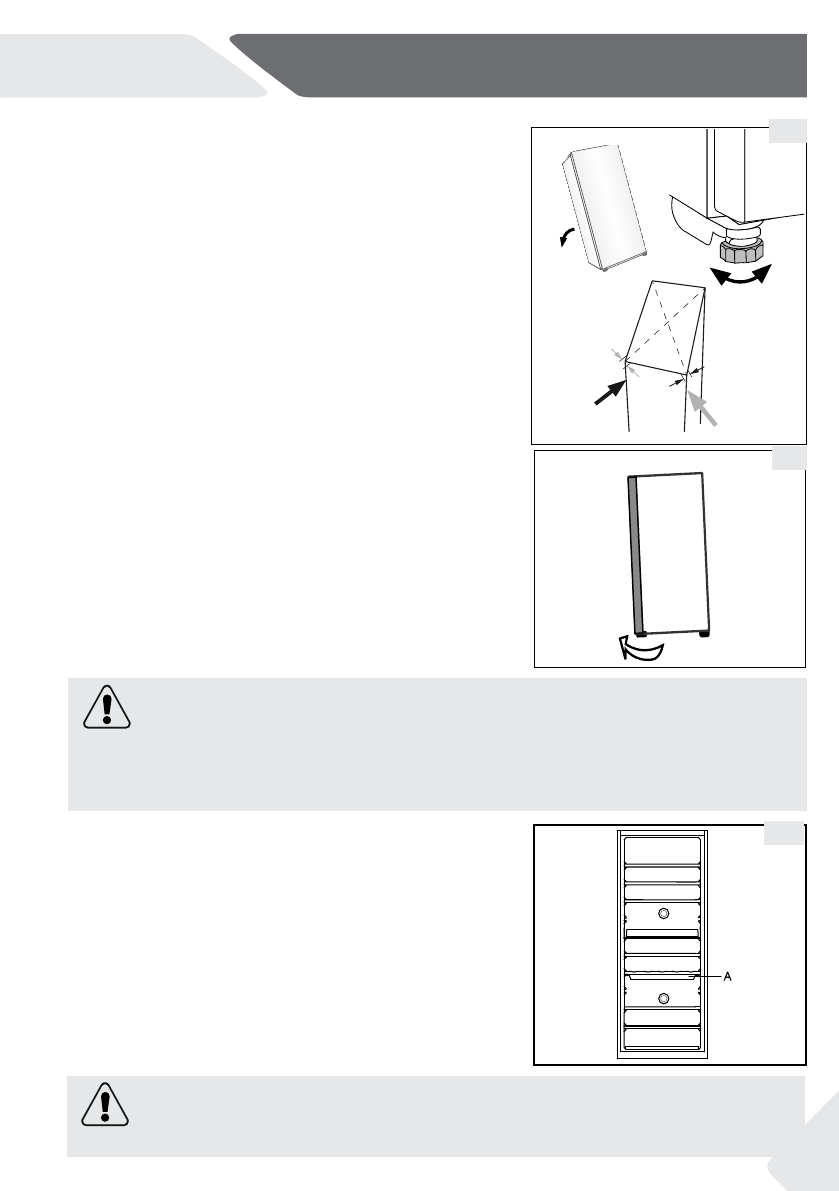 A