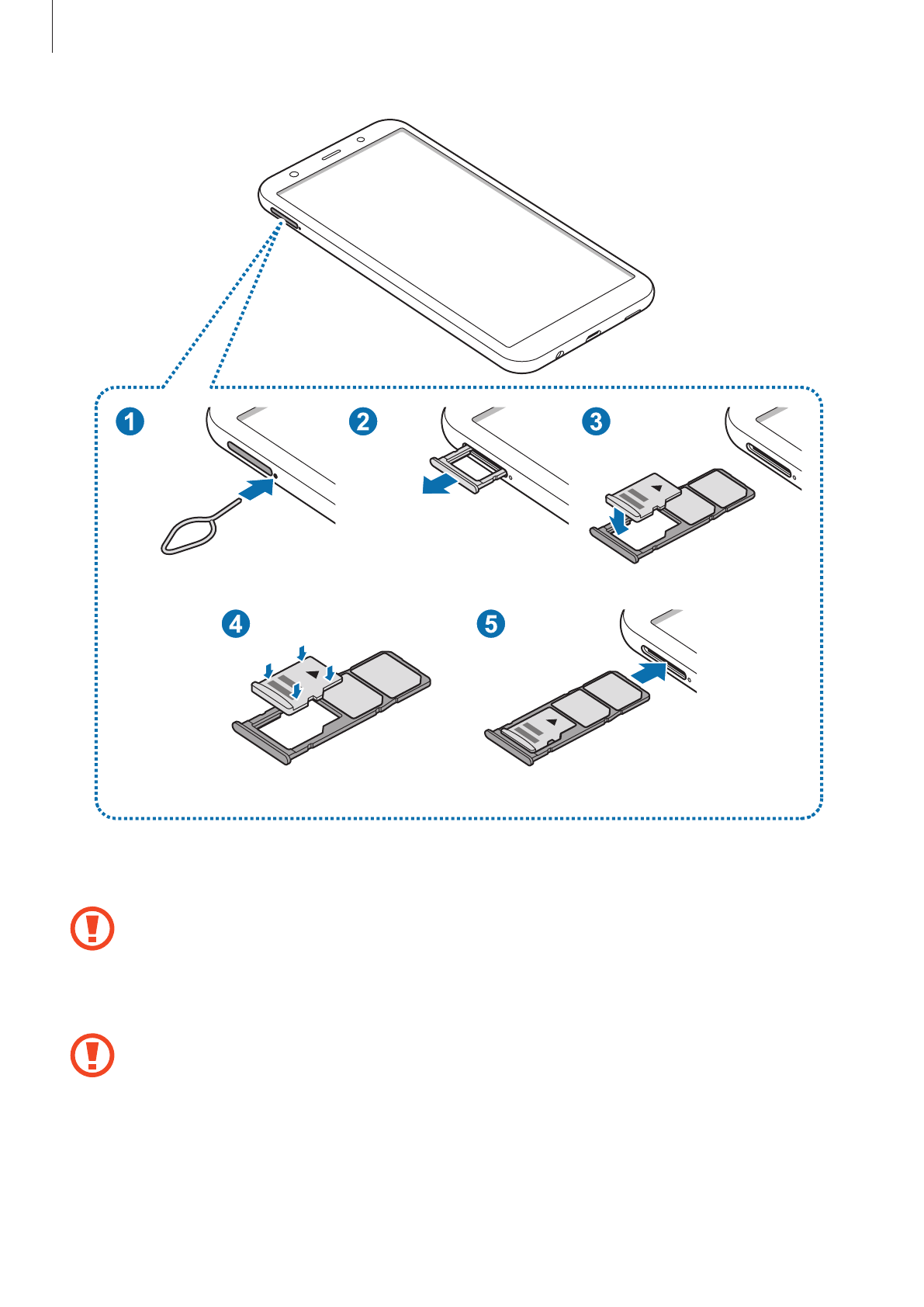 1

2

3

4

5