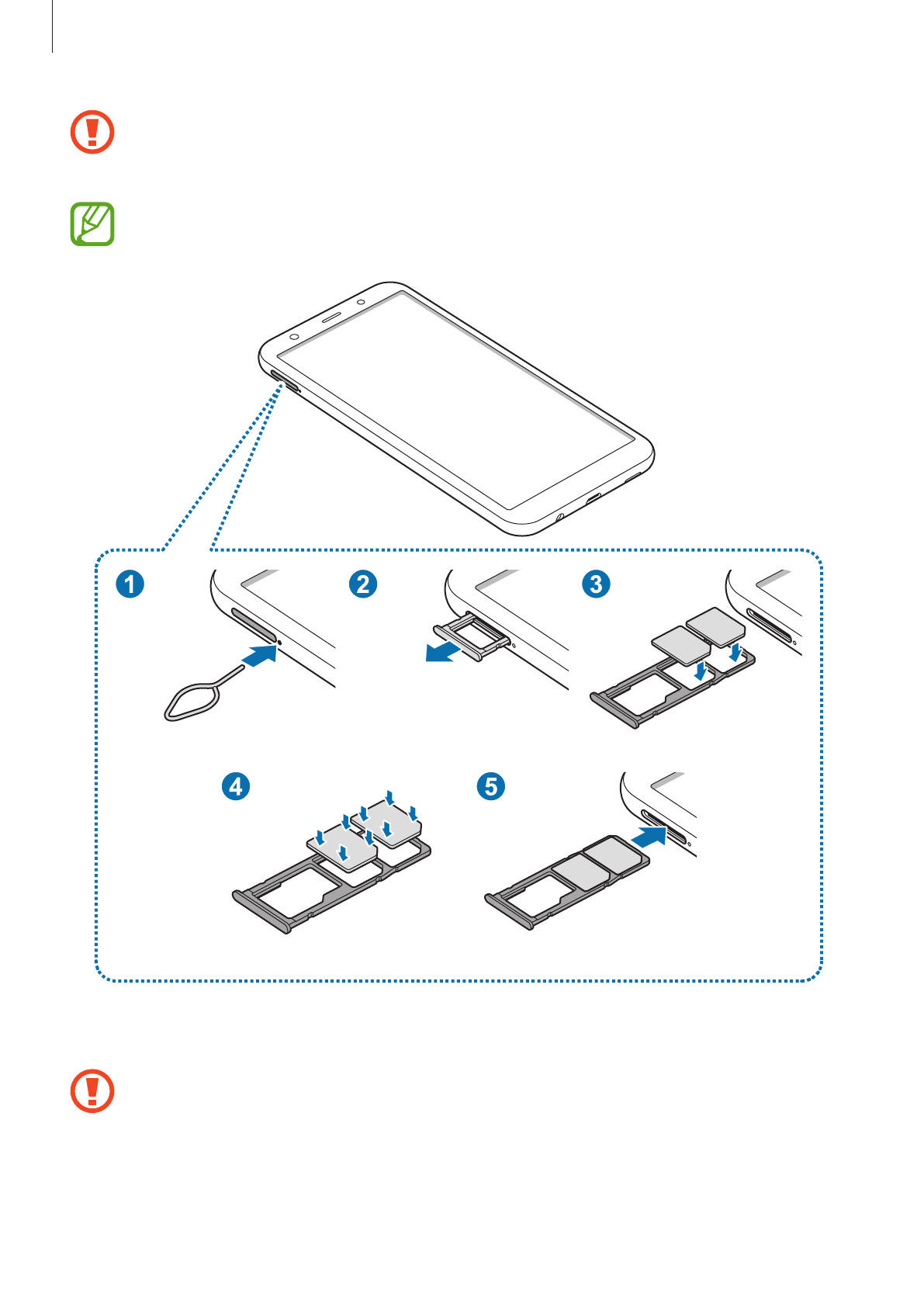 1

2

3

4

5