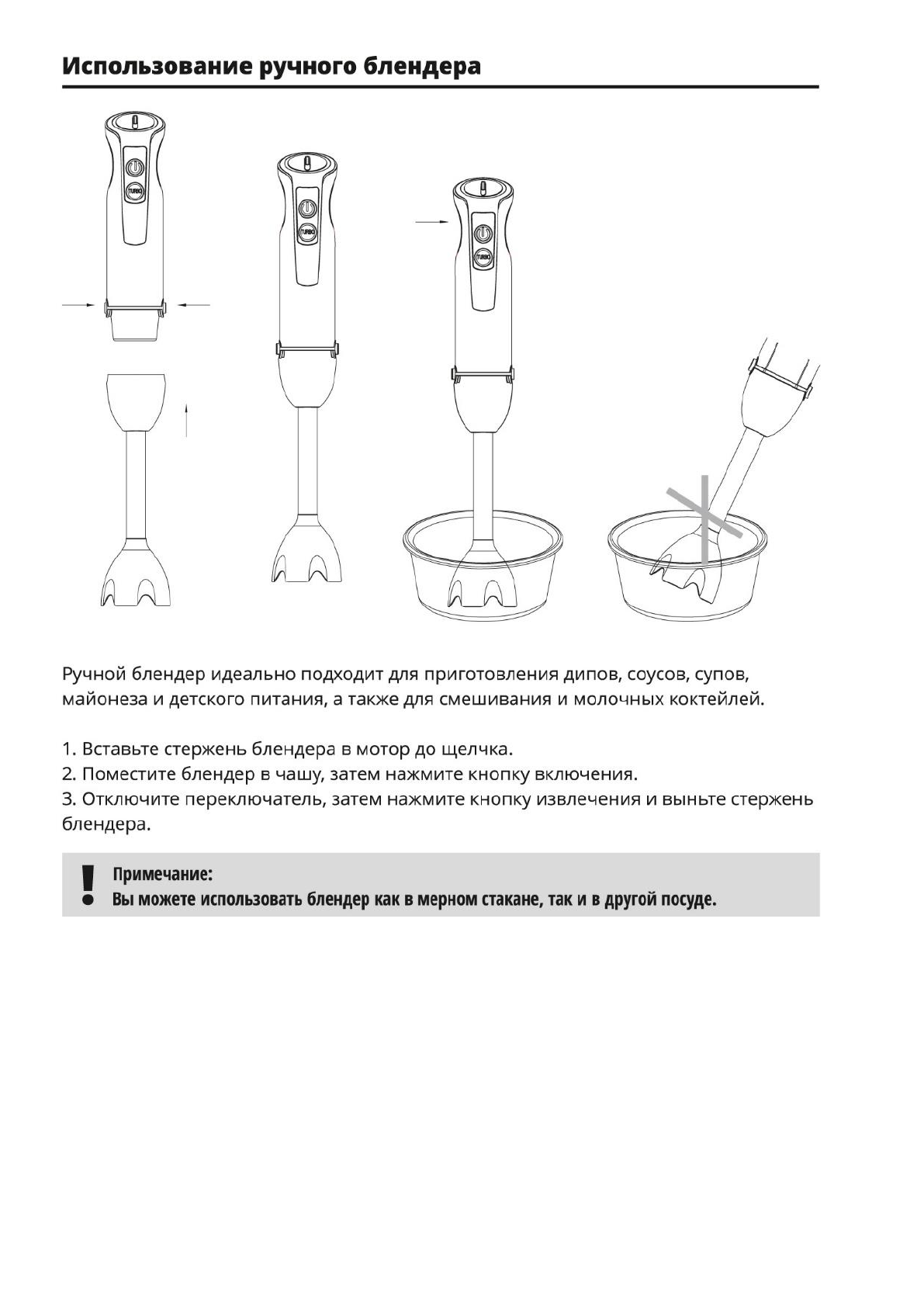 Использование ручного блендера

TURBO

TURBO

TURBO

Ручной блендер идеально подходит для приготовления дипов, соусов, супов, майонеза и детского питания, а также для смешивания и молочных коктейлей.

1. Вставьте стержень блендера в мотор до щелчка.
2. Поместите блендер в чашу, затем нажмите кнопку включения.
3. Отключите переключатель, затем нажмите кнопку извлечения и выньте стержень блендера.

Примечание:
Вы можете использовать блендер как в мерном стакане, так и в другой посуде.