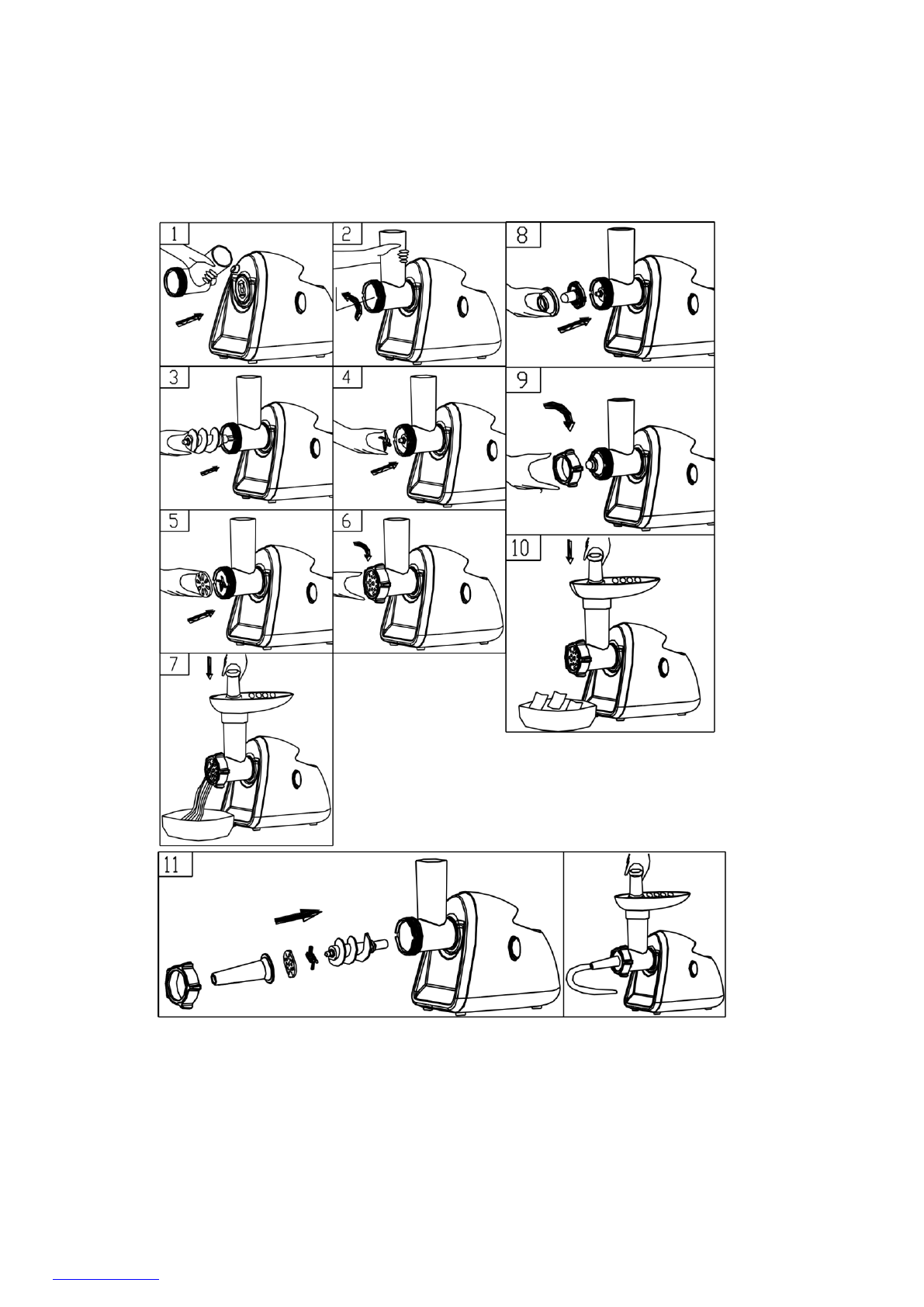 1

2

8

3

4

9

5

6

10

7

11