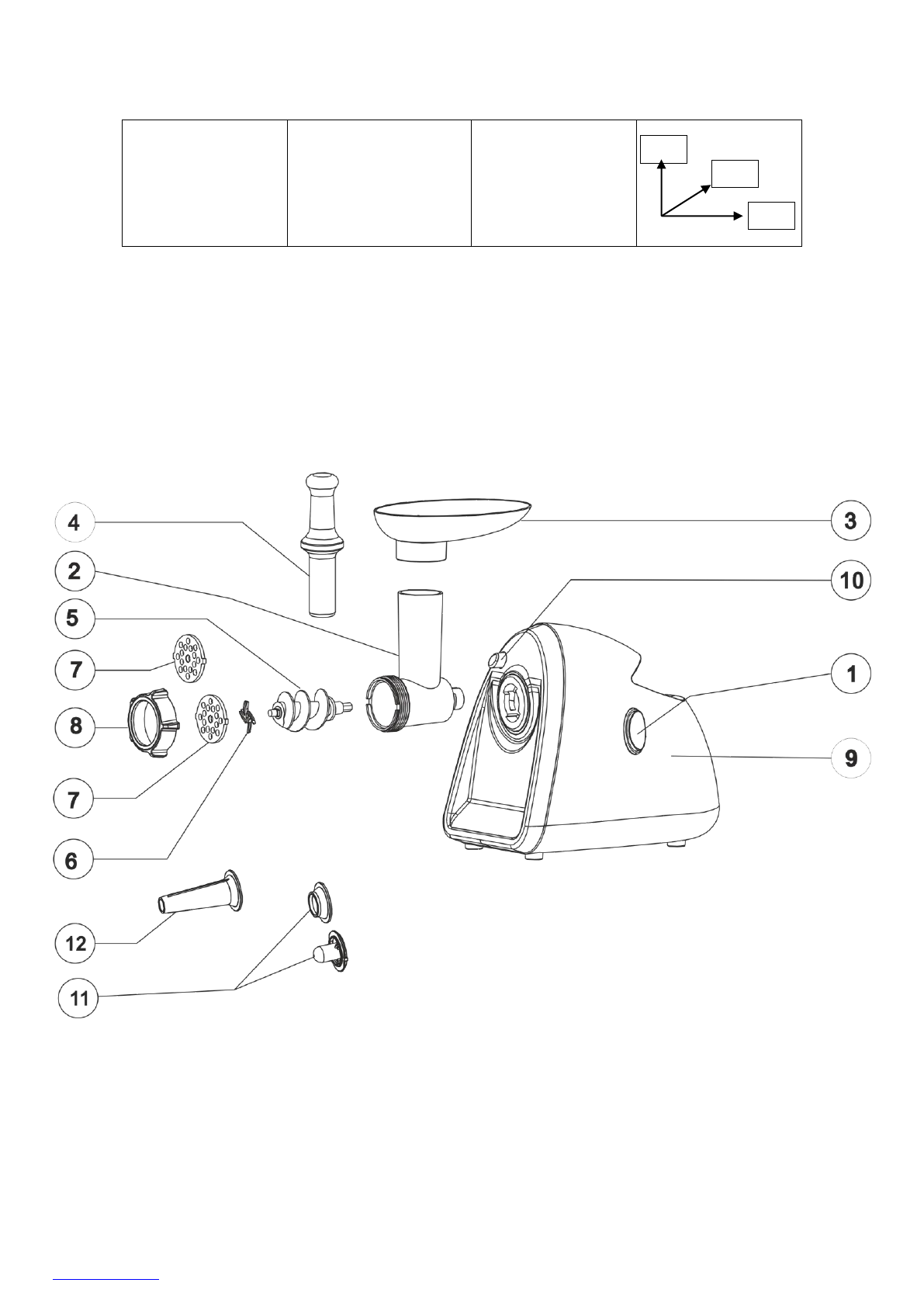 4
2
5
7
8
7
6
12
11
3
10
1
9