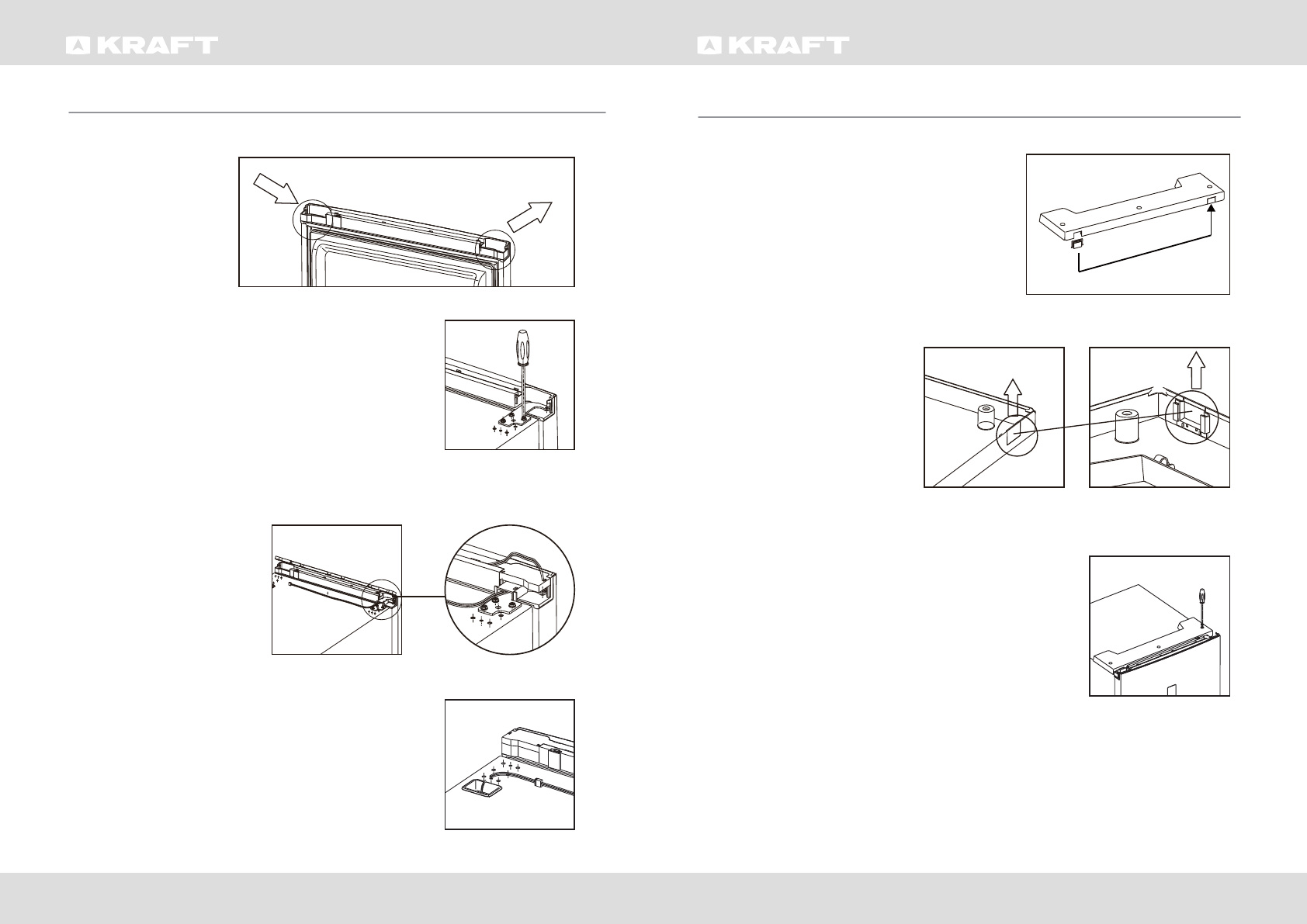 KRAFT

KRAFT