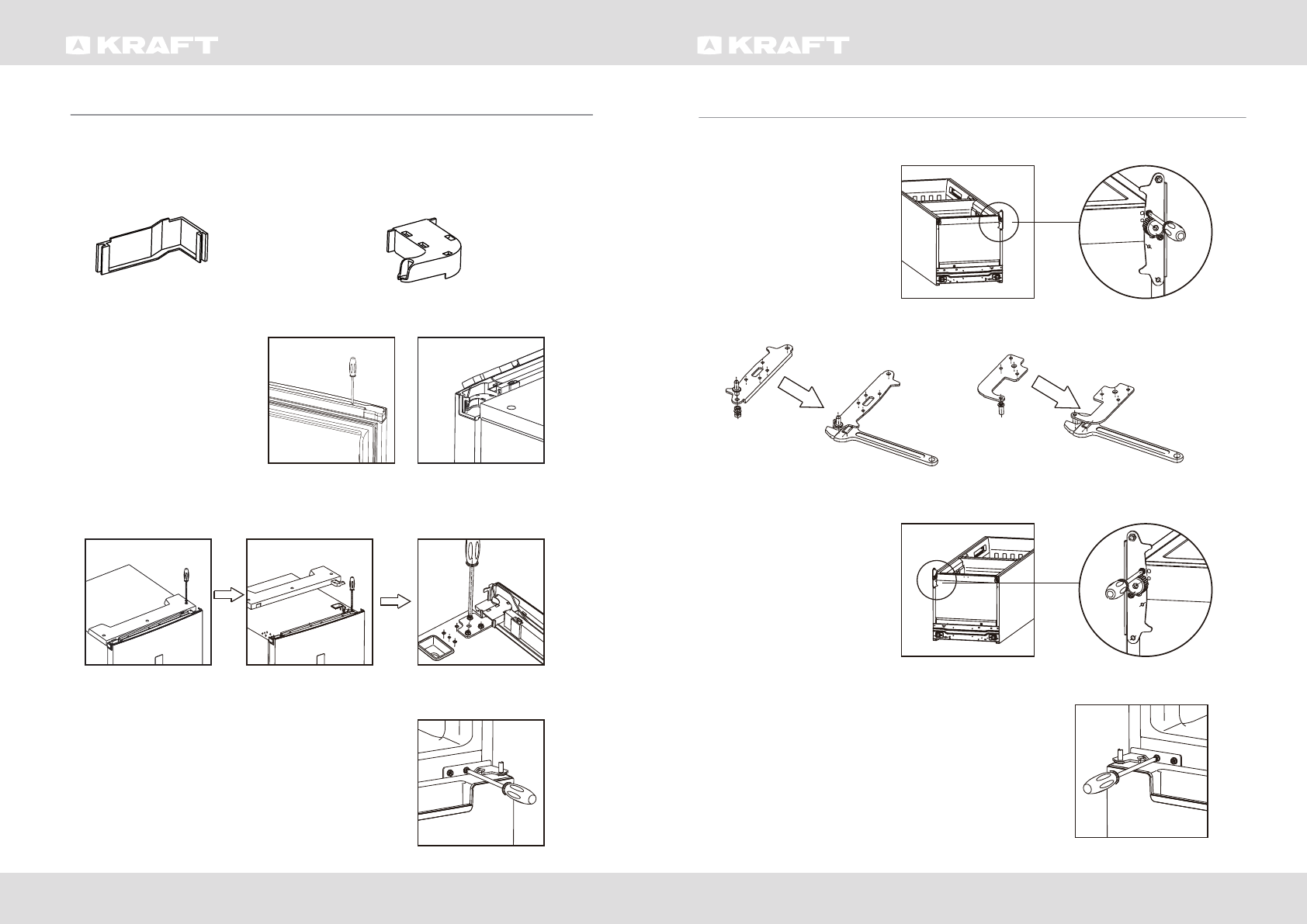 KRAFT

KRAFT