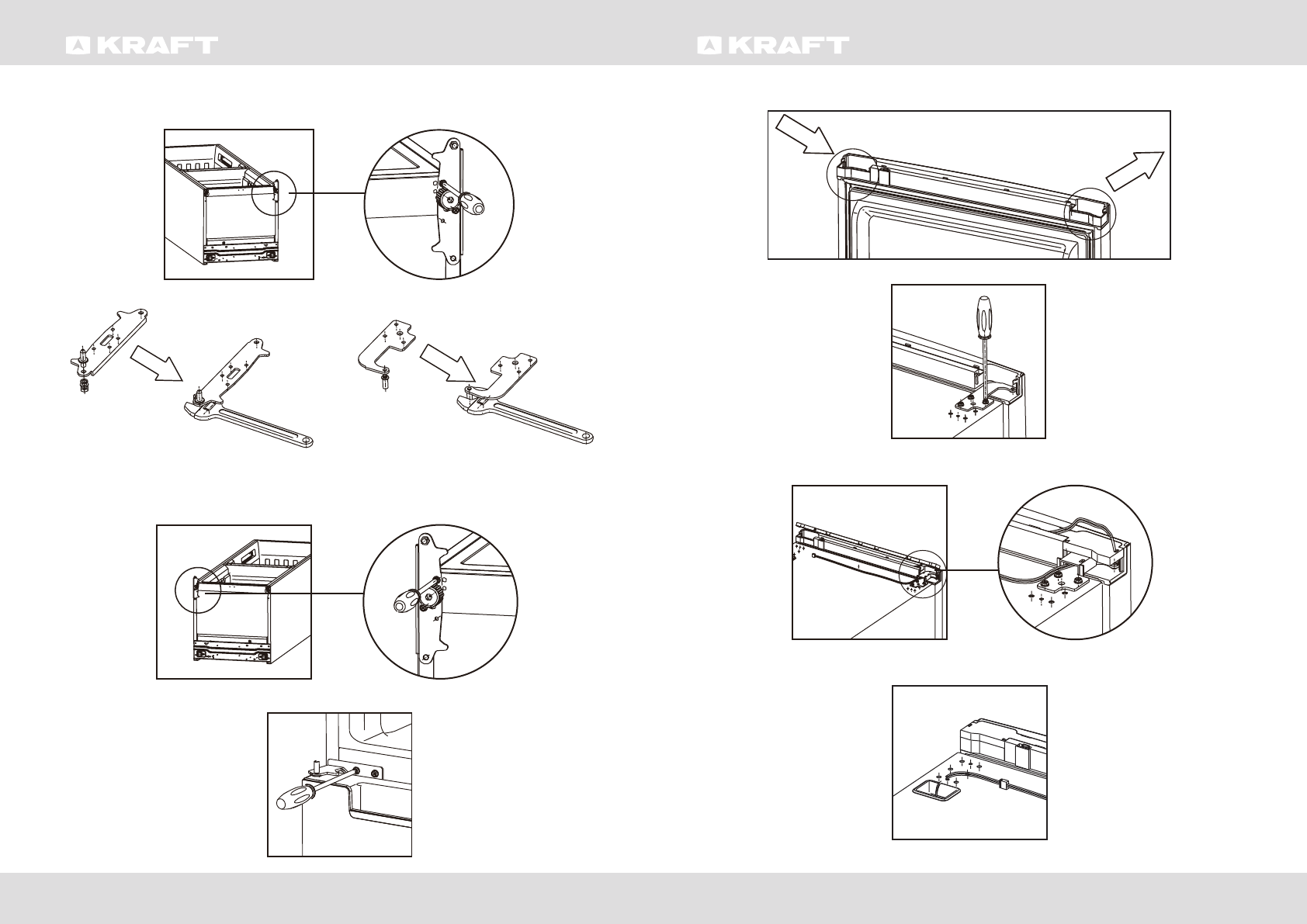 KRAFT

KRAFT