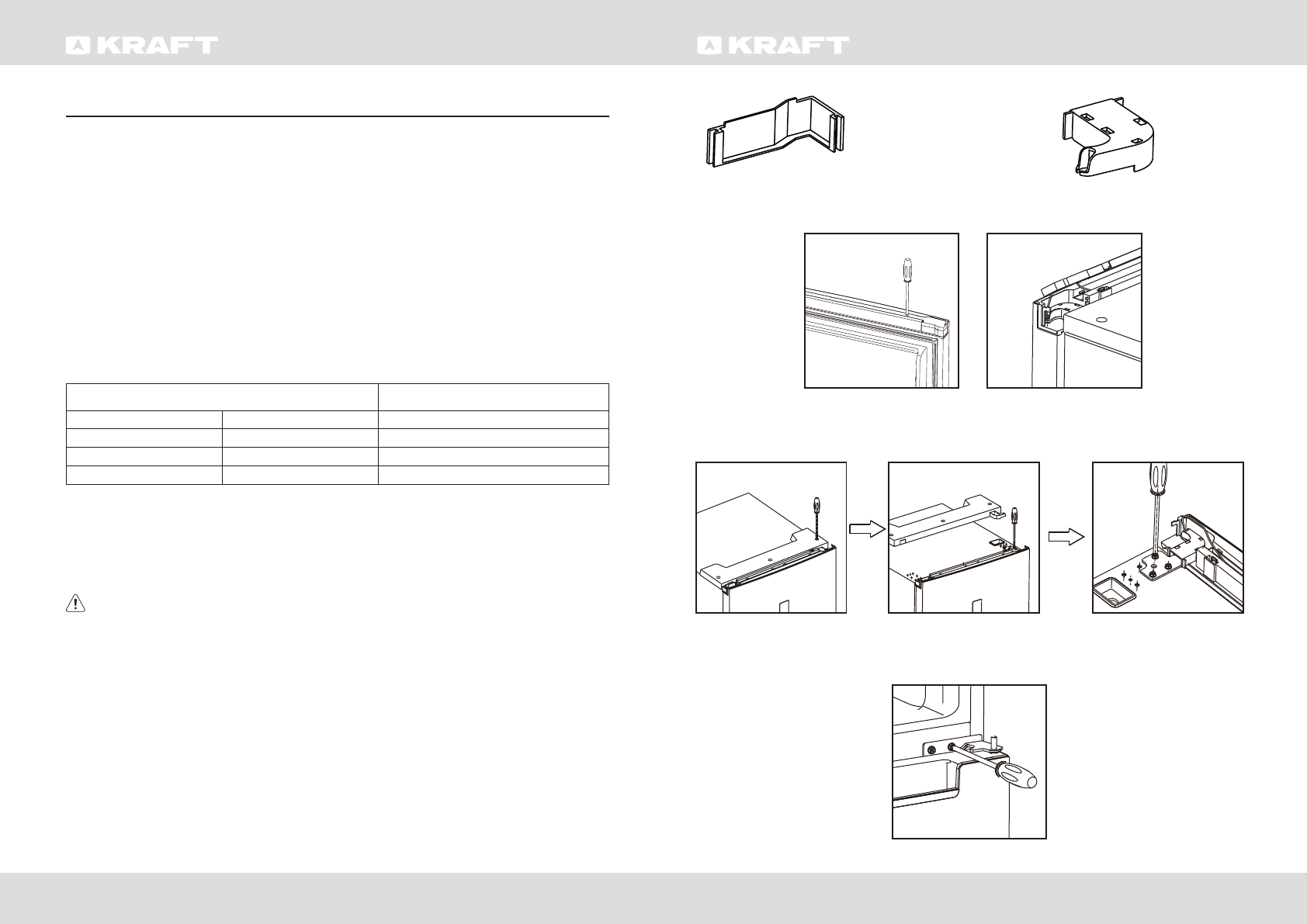 KRAFT

KRAFT