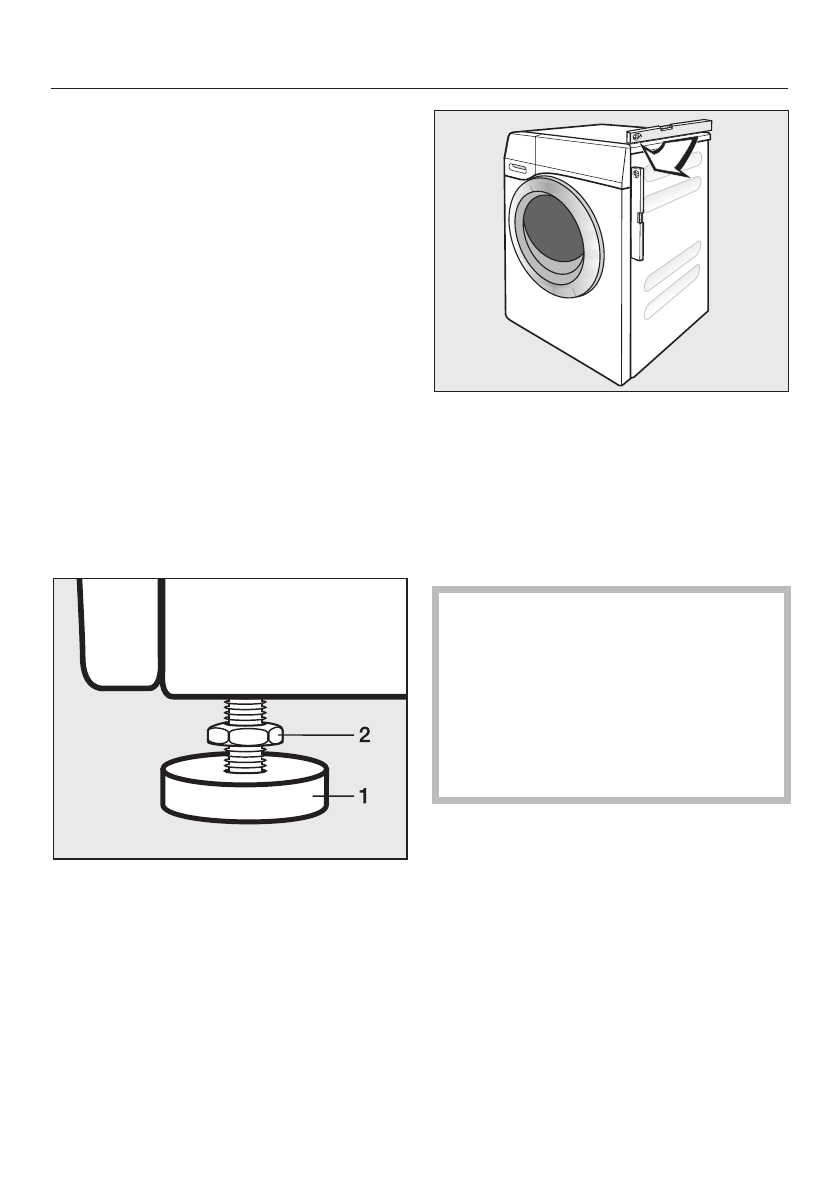 2

1