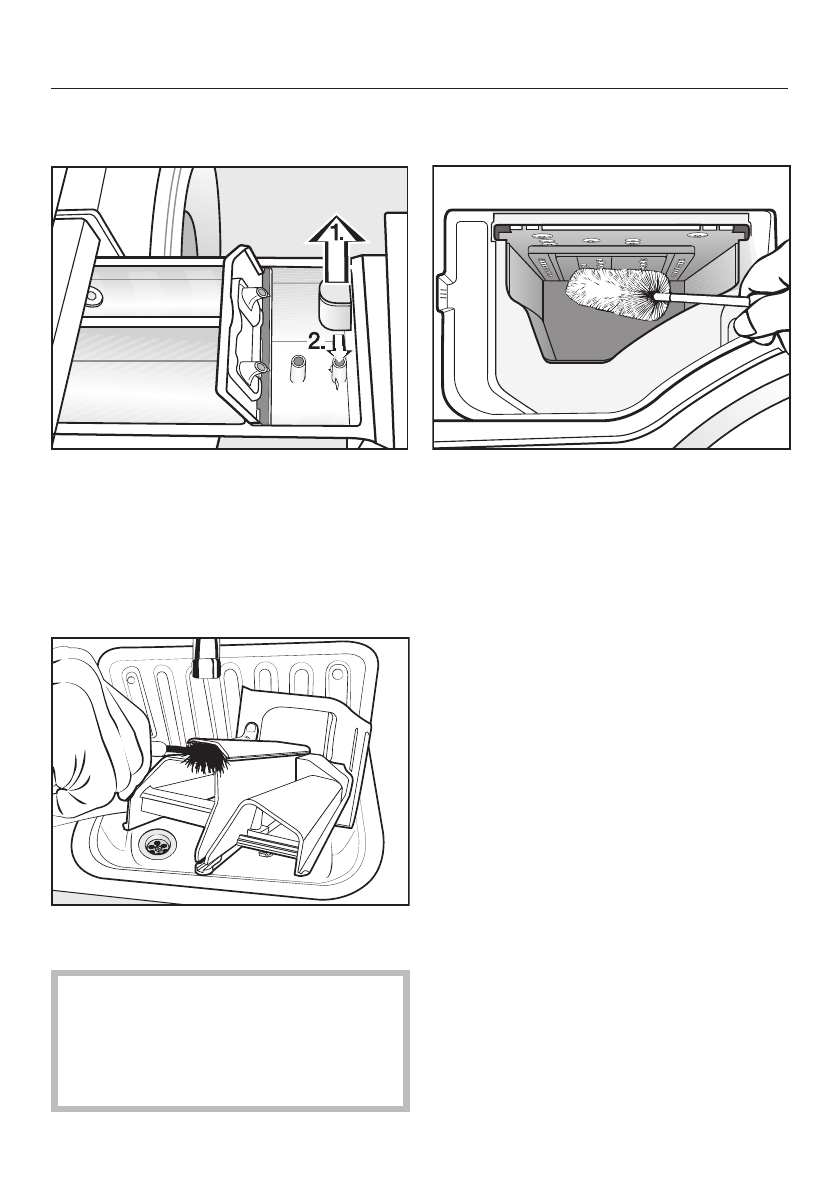 1.
2.