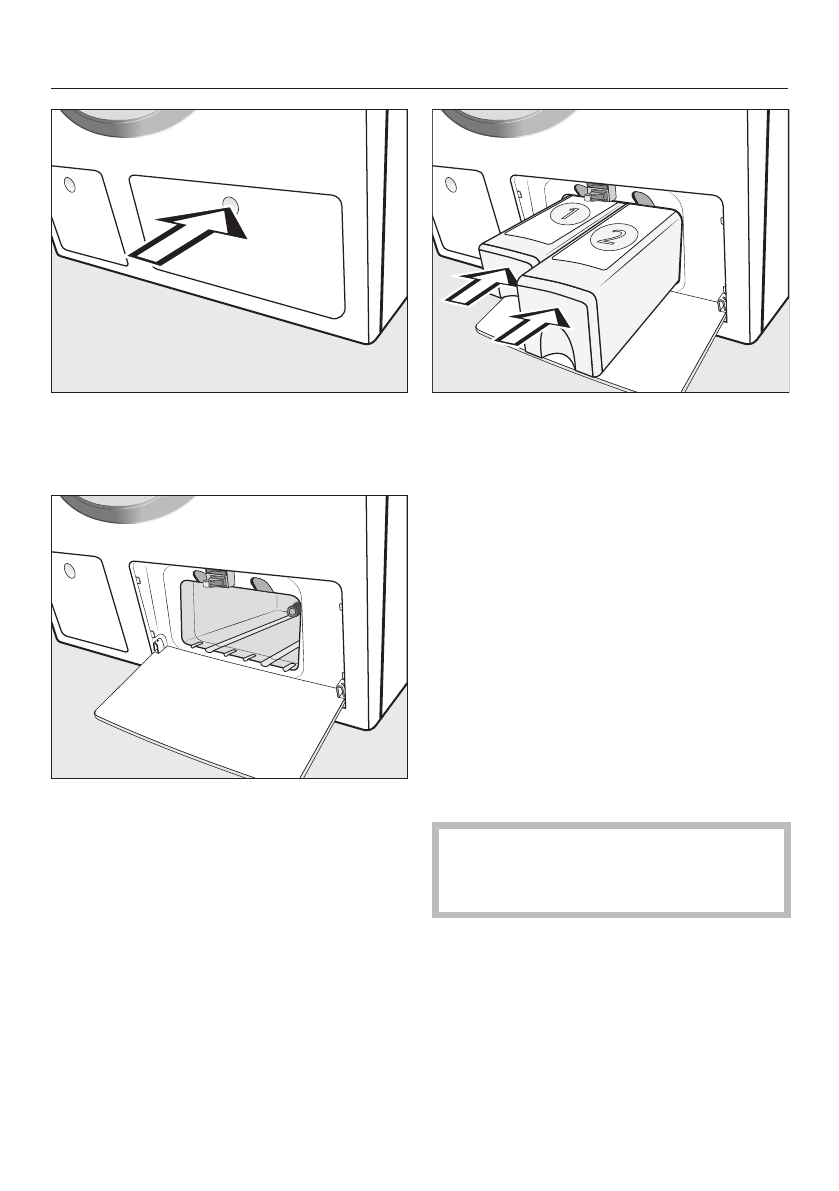 1

2