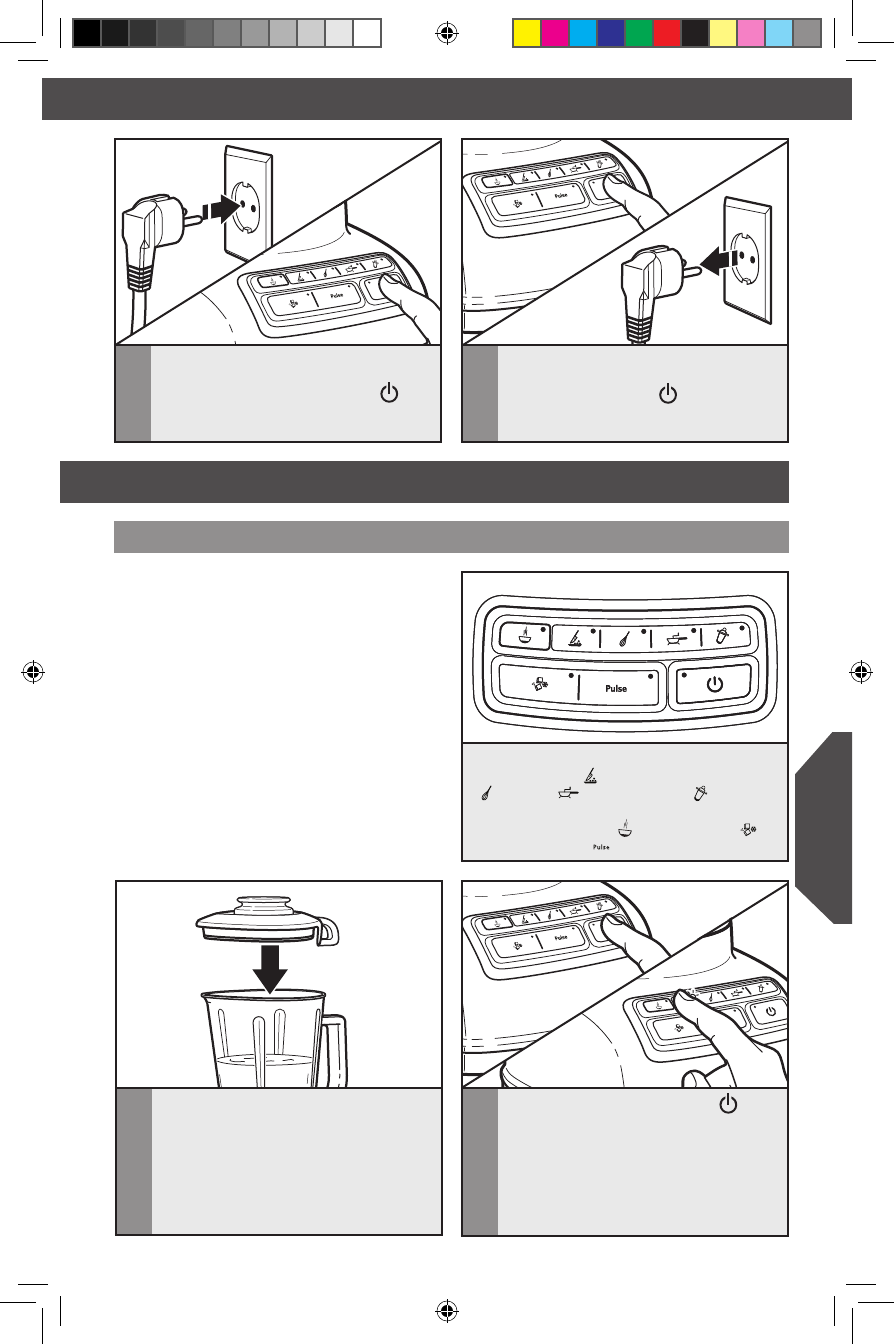 Pulse

Pulse

Pulse

Pulse

Pulse

Pulse