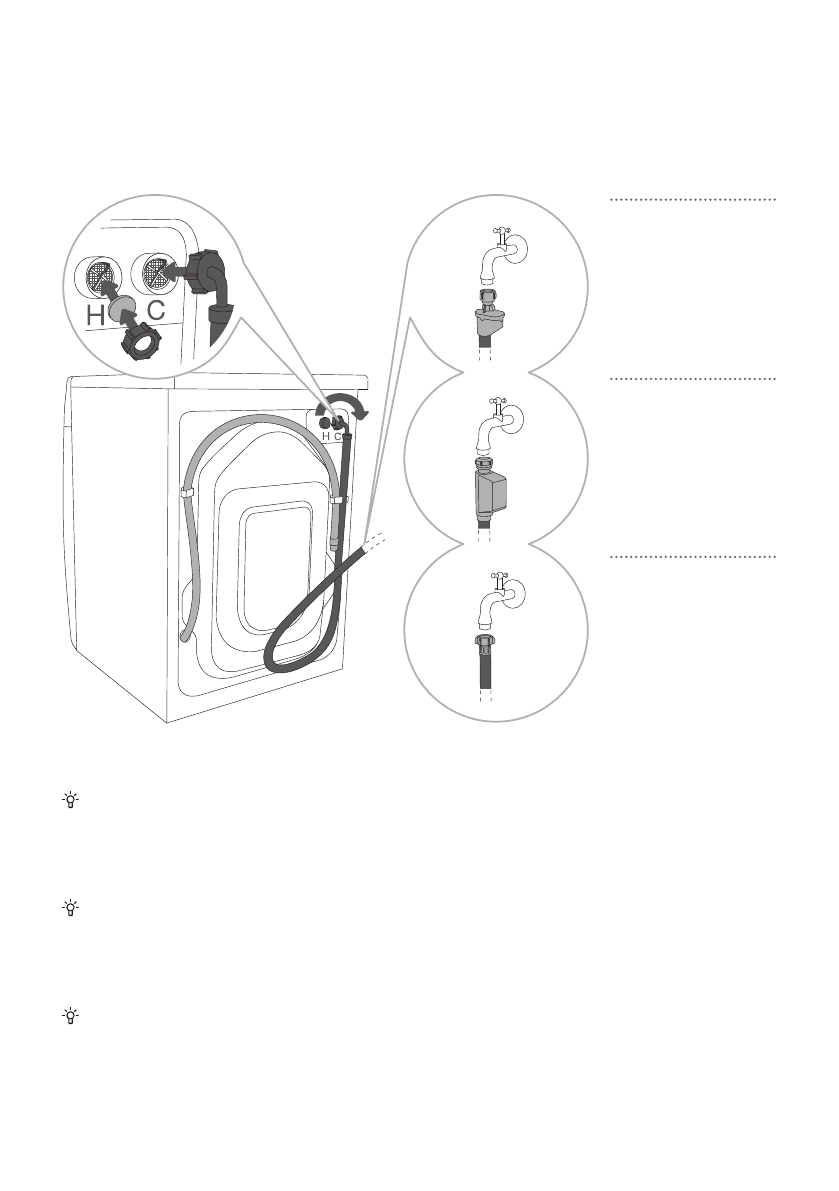 H C

H C