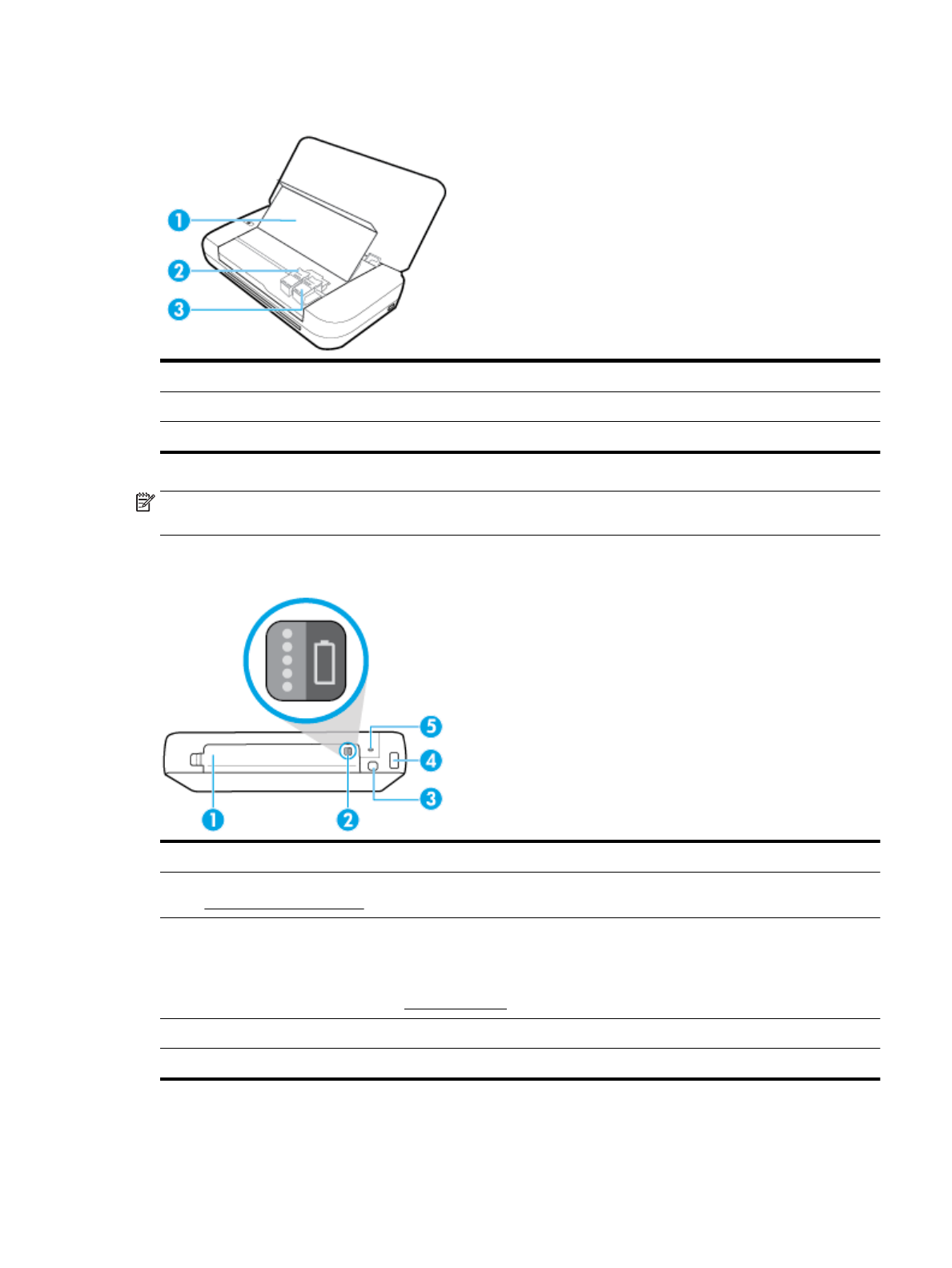 1

2

3

5

4

3

1

2