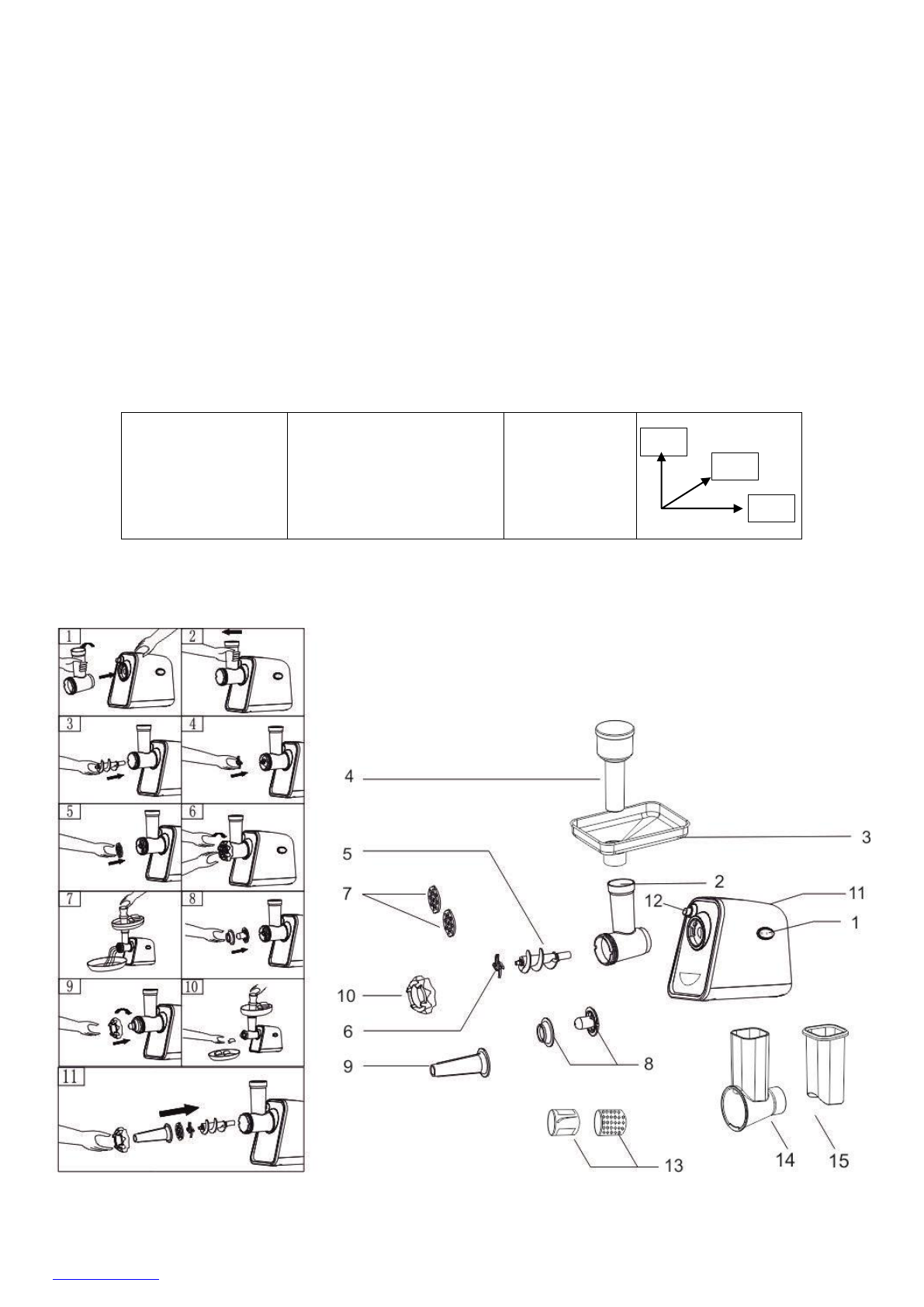 1
2
3
4
5
6
7
8
9
10
11

4
3
5
2
7
12
11
1
10
6
9
8
13
14
15