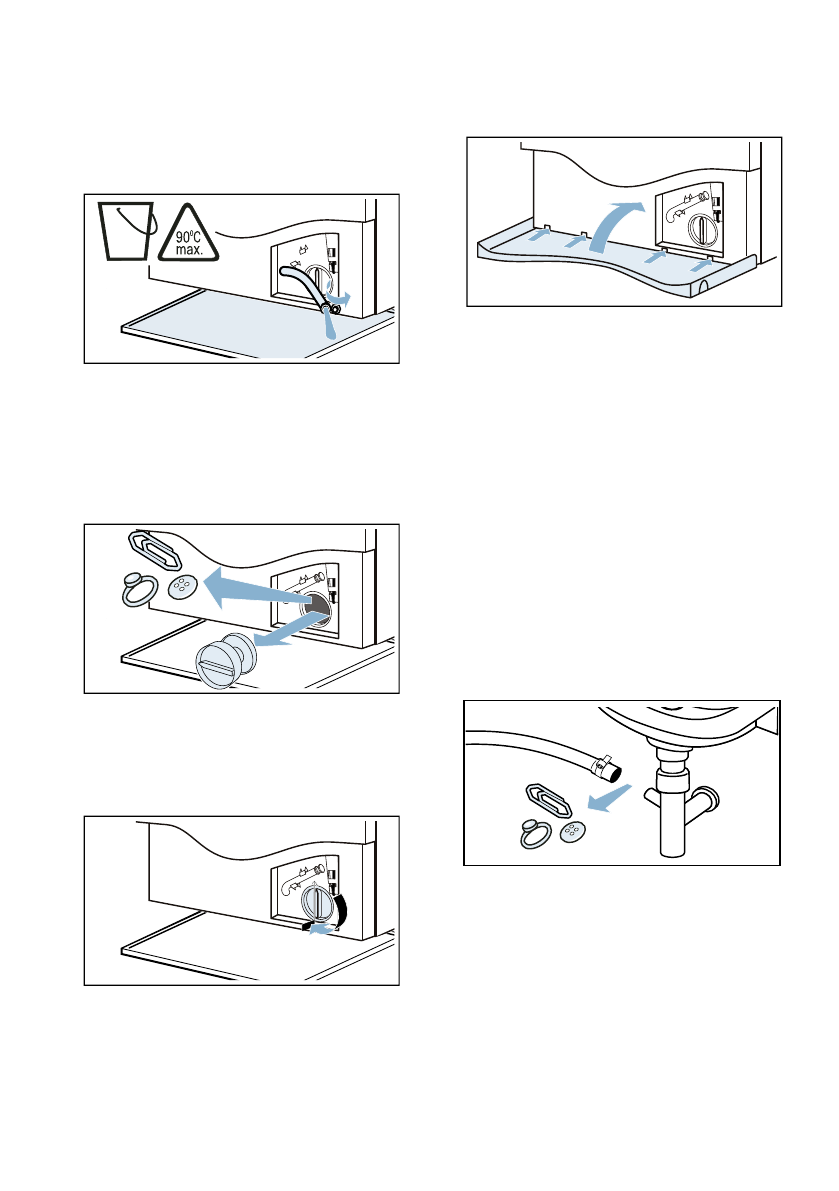 90°C
max.