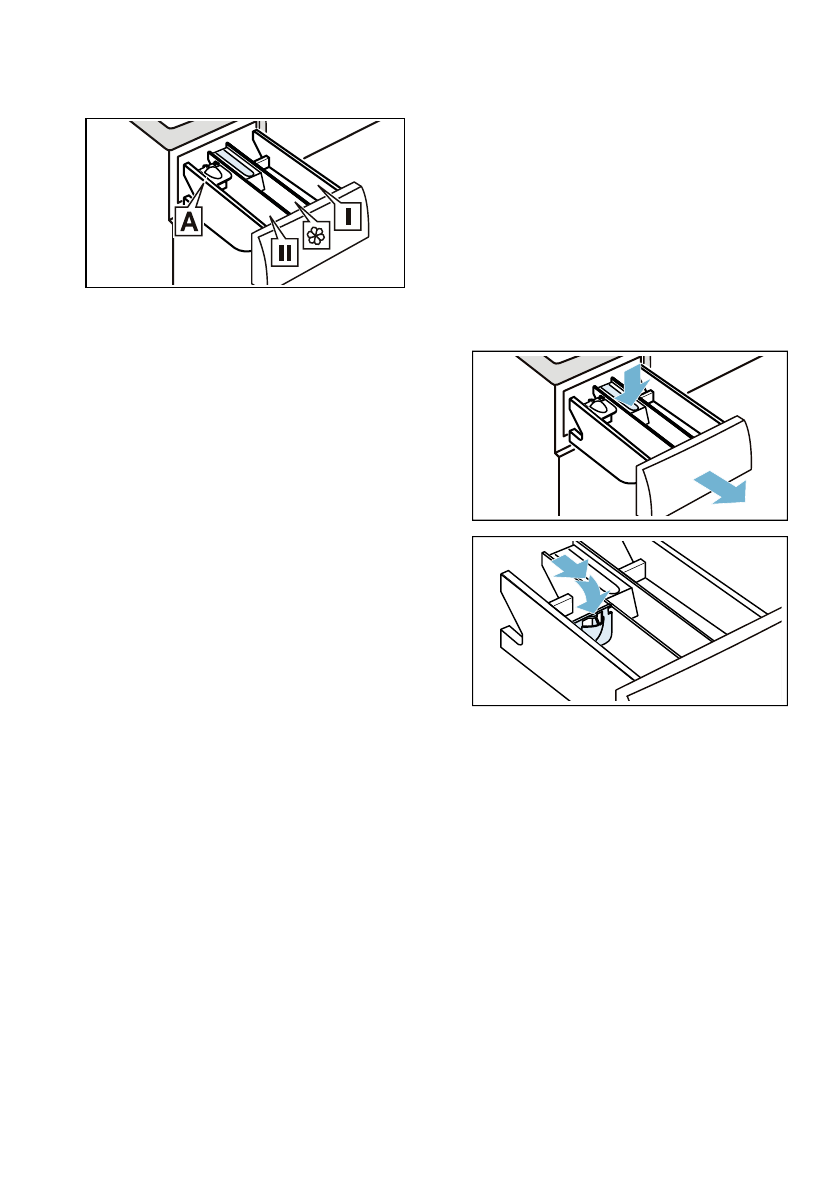 A

II

I