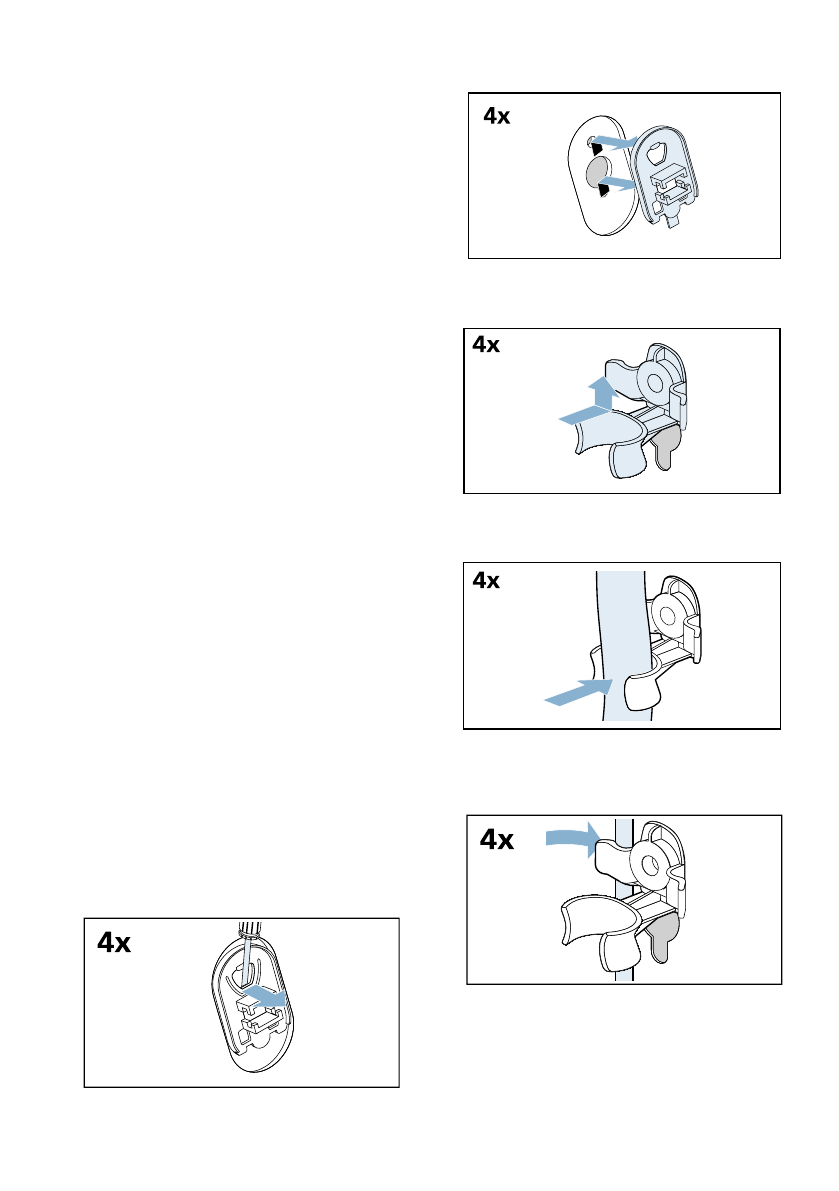 4x

4x

4x

4x

4x