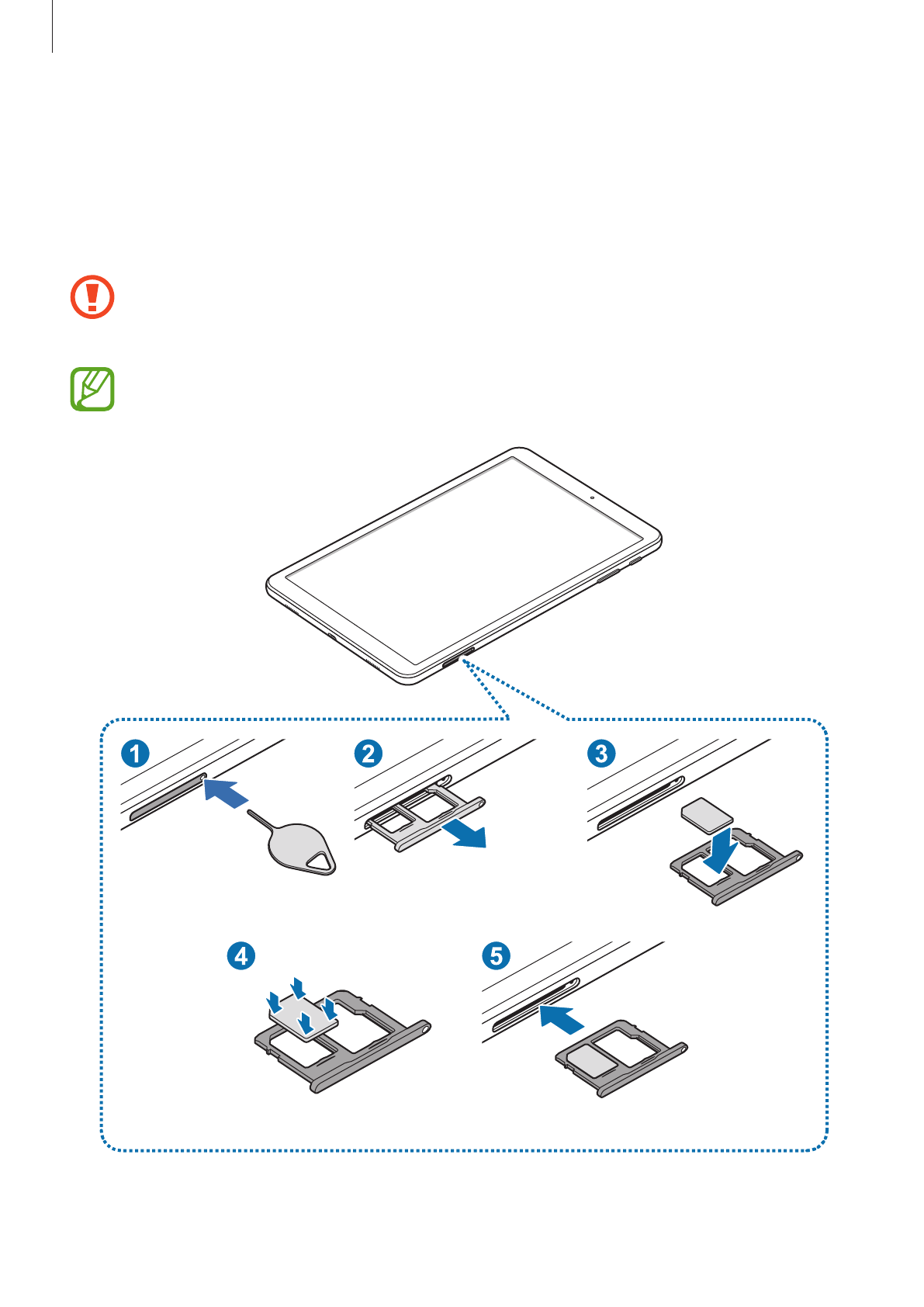 1

2

3

4

5