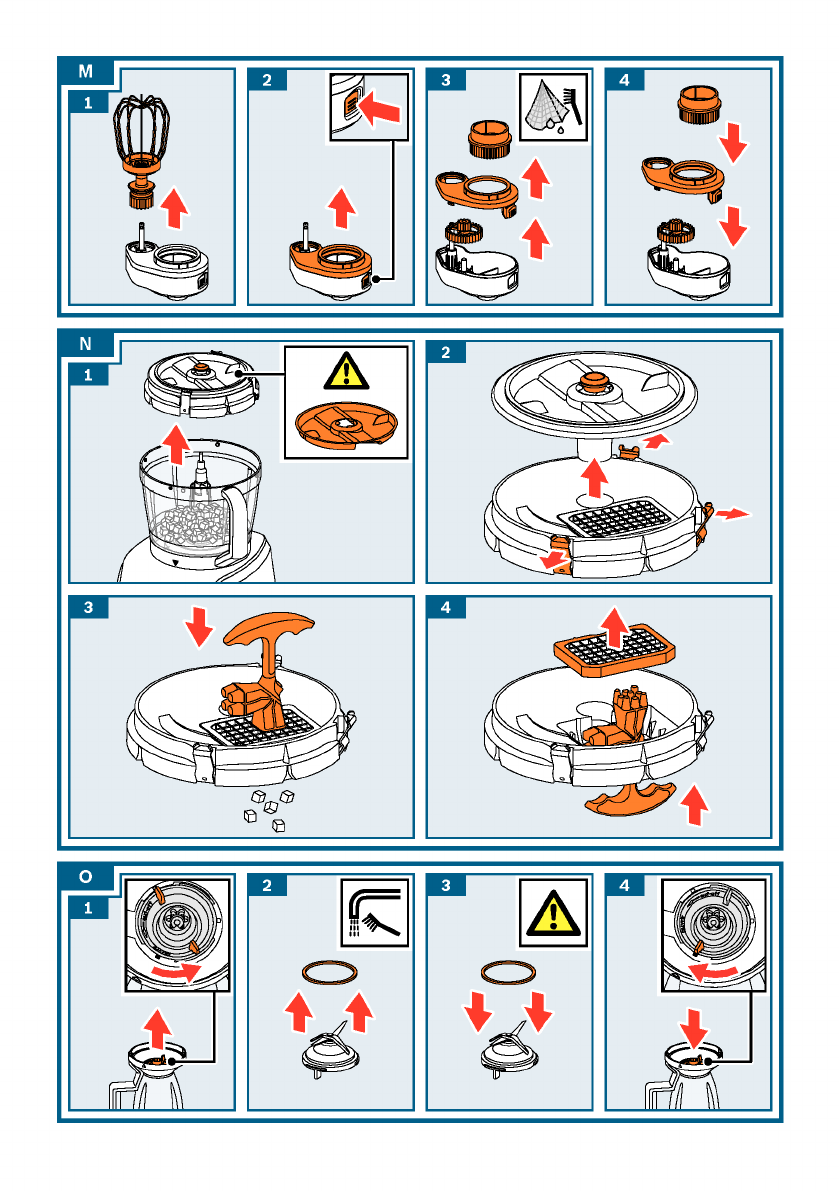 M
1
2
3
4

N
1
2
3
4

O
1
2
3
4