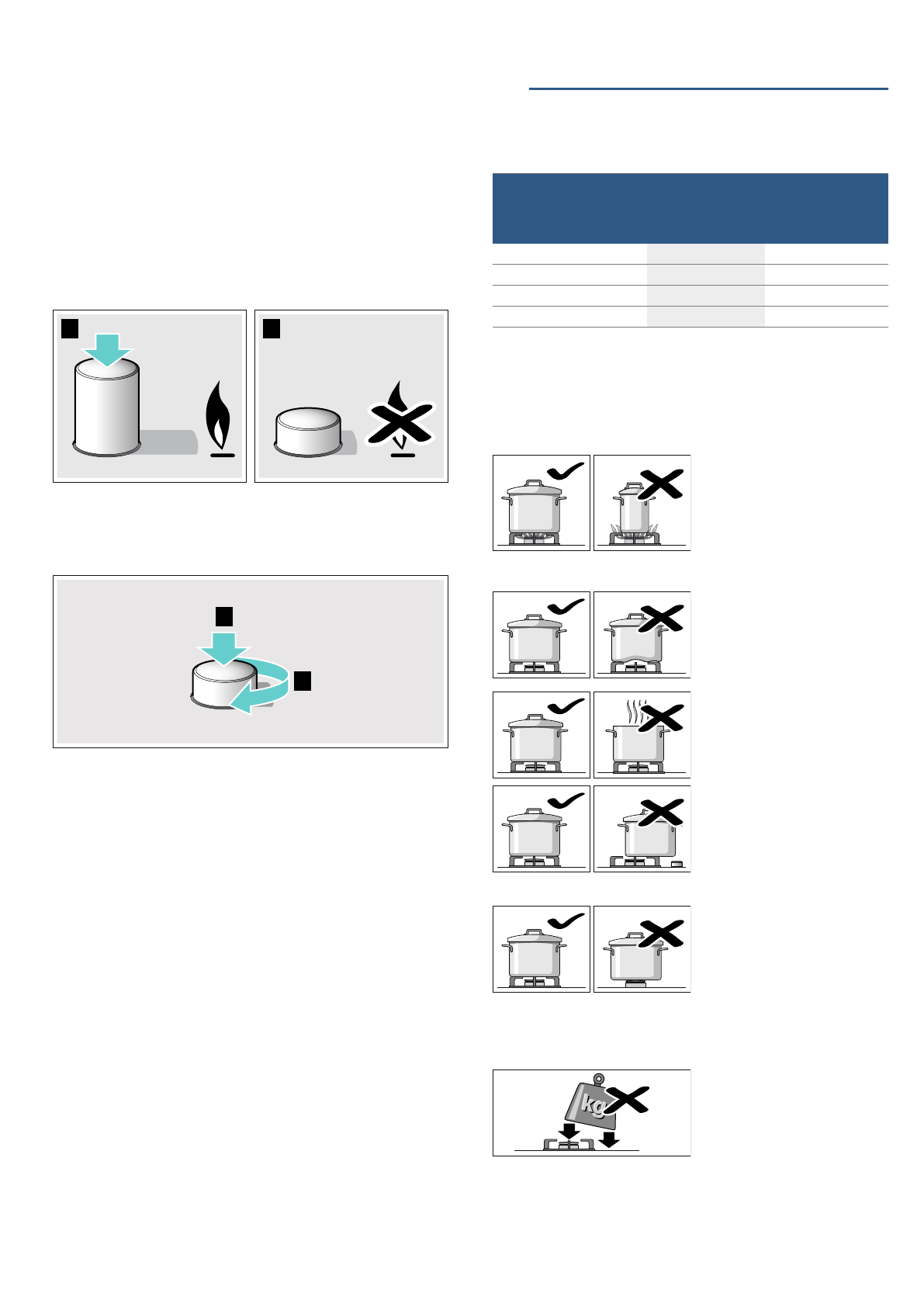 kg