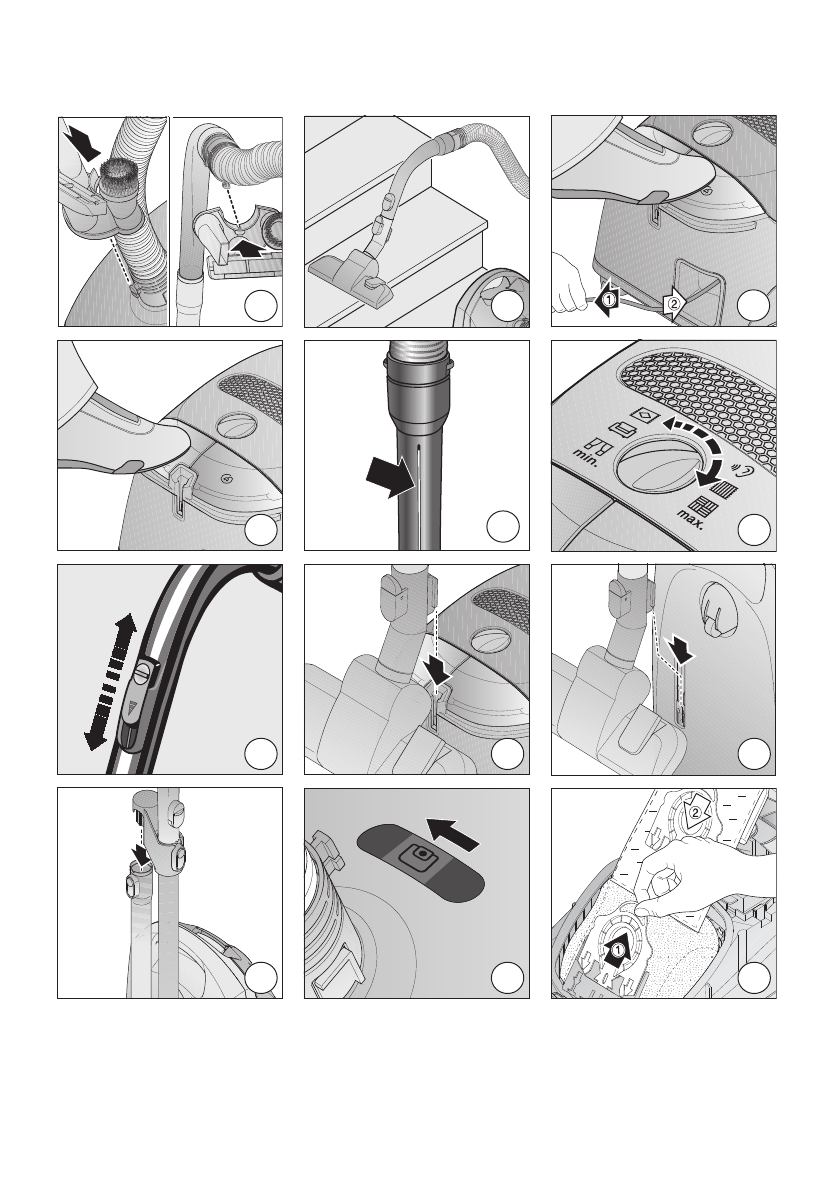 1
2

min.

max.

2

1