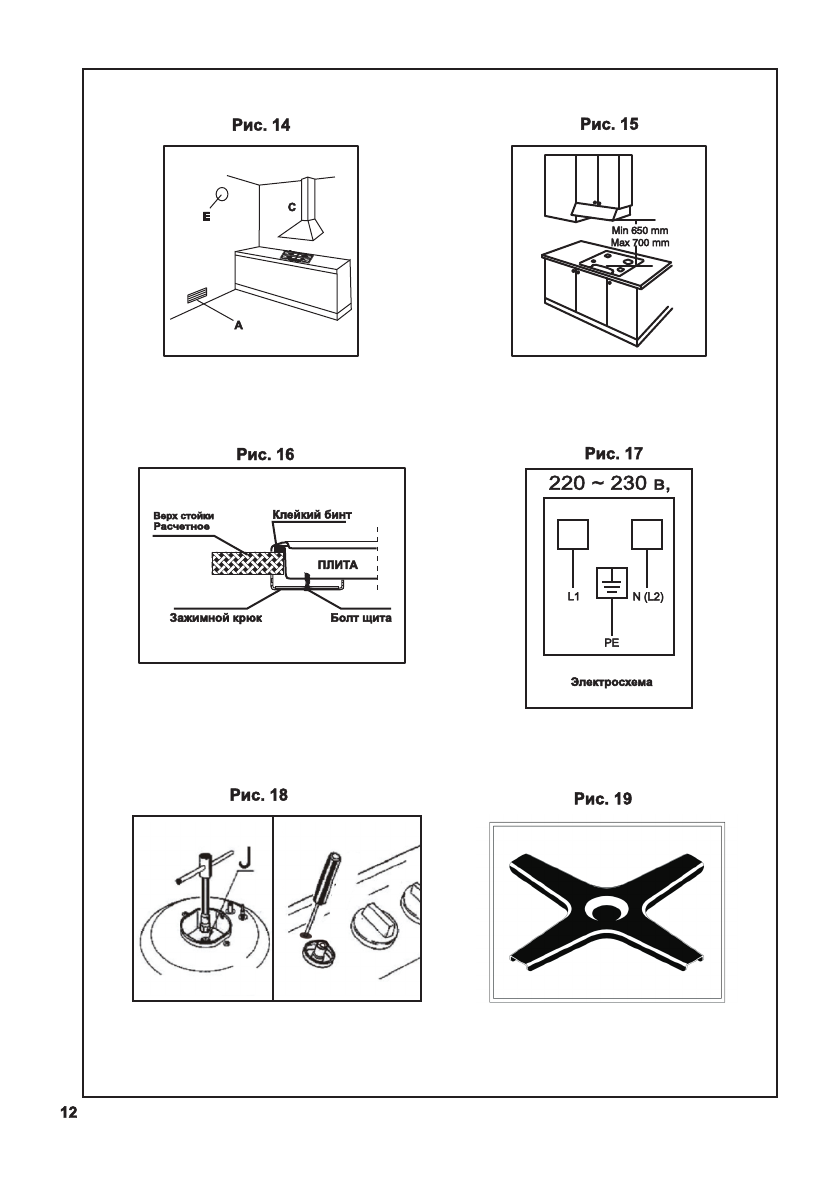 Рис. 14

E

C

A

Рис. 15

Min 650 mm
Max 700 mm

Рис. 16

Верх стойки
Расчетное

Клейкий бинт

ПЛИТА

Зажимной крюк

Болт щита

Рис. 17

220 ~ 230 в,

L1

N (L2)

PE

Электросхема

Рис. 18

J

Рис. 19

12