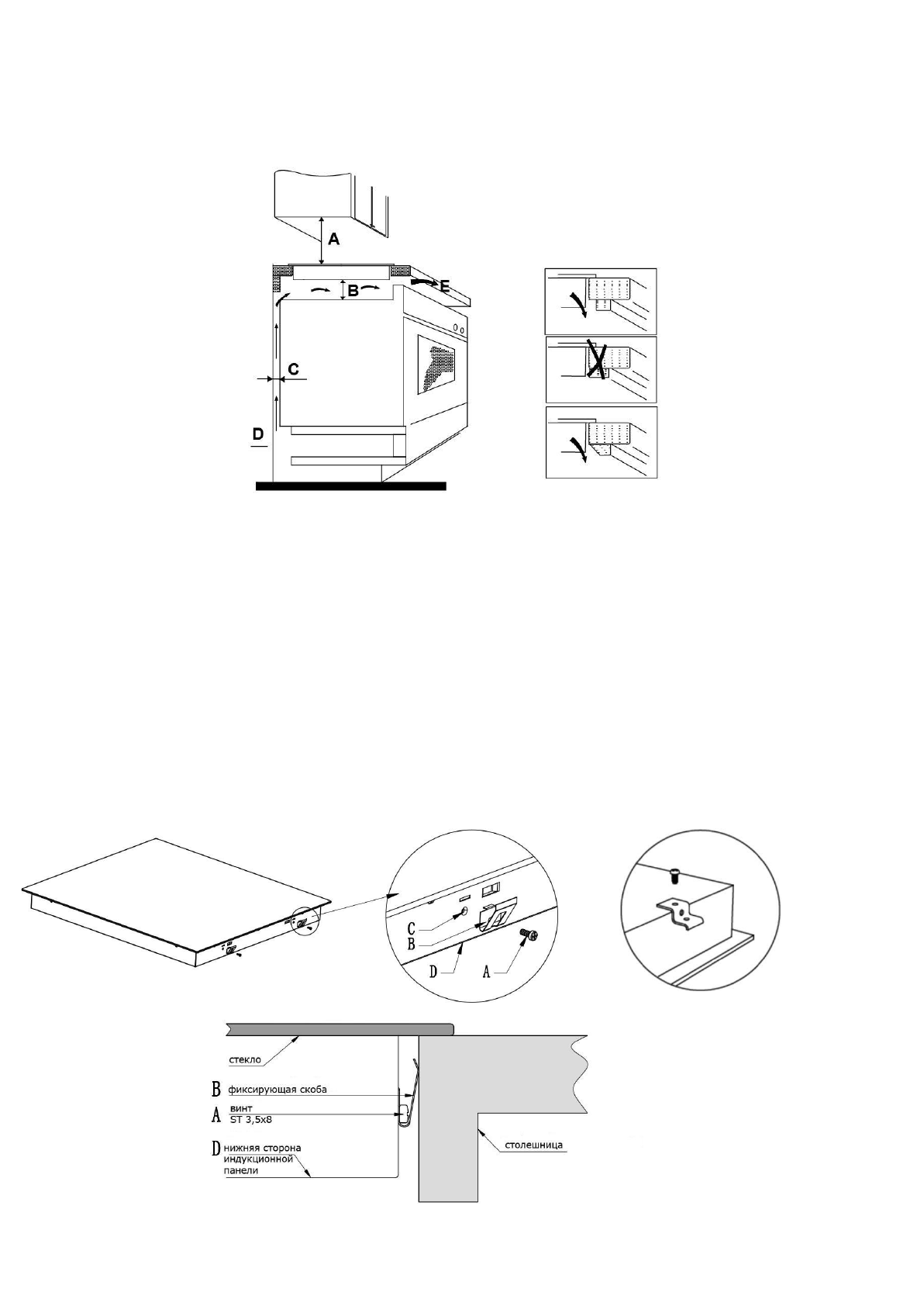 A
B
E
C
D

C
B
D
A

стекло
B фиксирующая скоба
A винт ST 3,5x8
D нижняя сторона индукционной панели
столешница