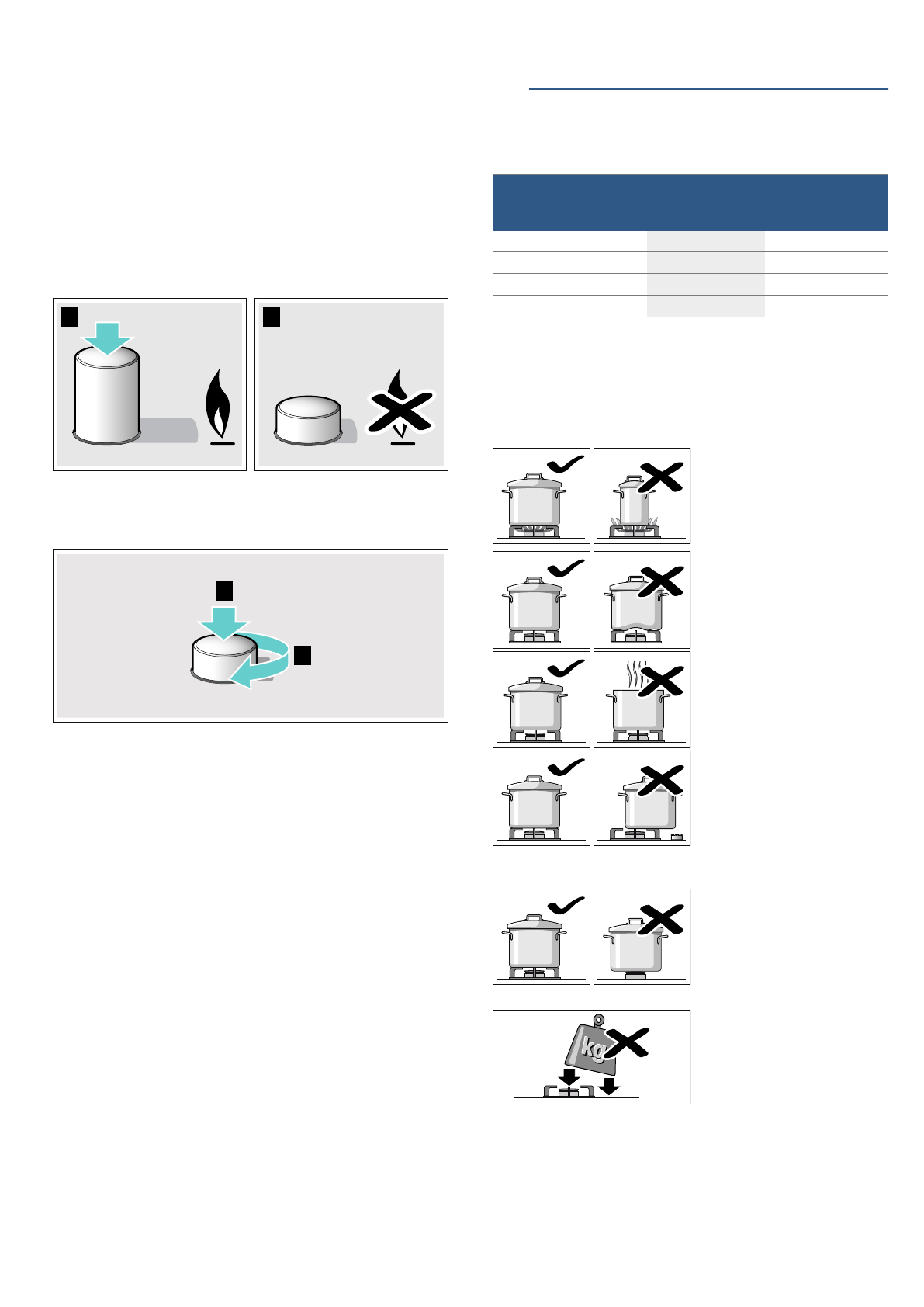 kg