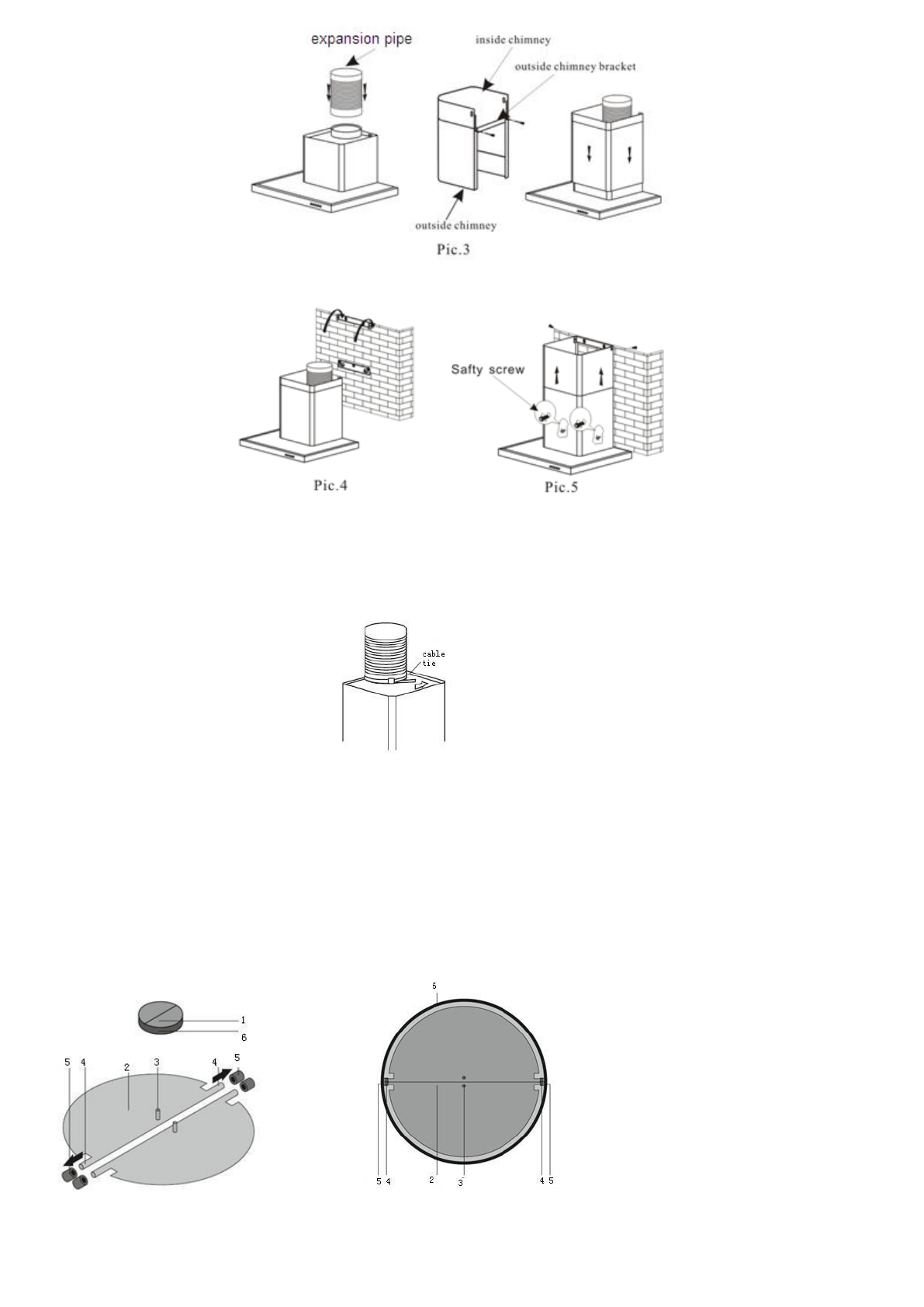 expansion pipe

inside chimney

outside chimney bracket

outside chimney

Pic.3

Safty screw

Pic.4

Pic.5

cable tie

1

6

5 4 2 3 4 5

6

5 4 2 3 4 5